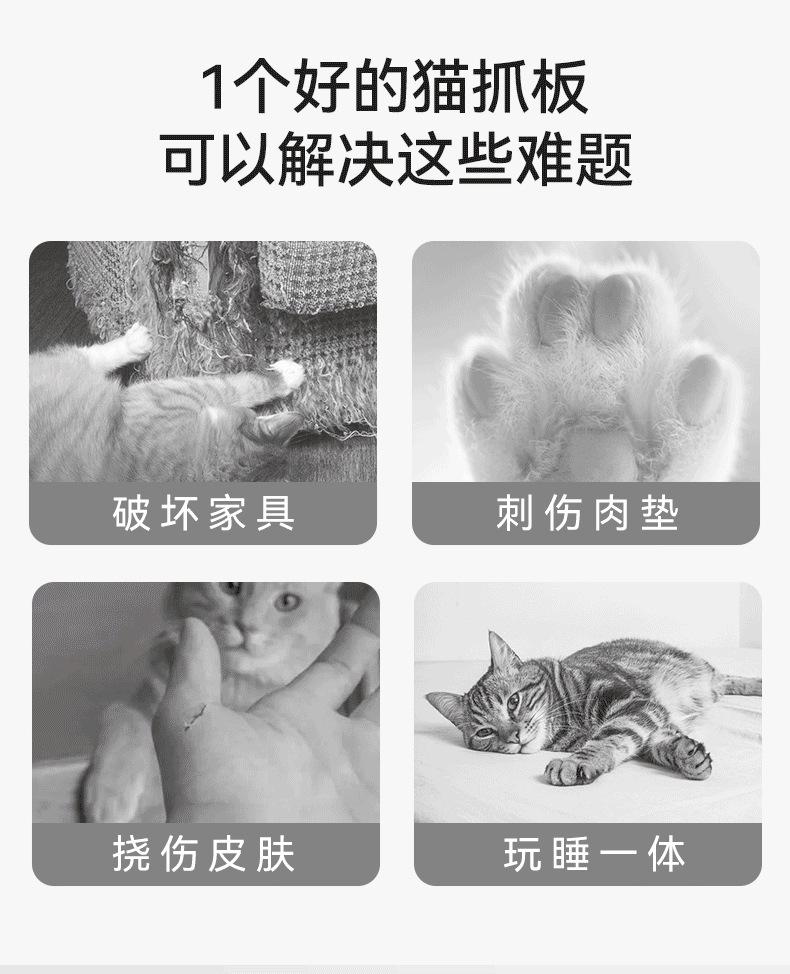 1个好的猫抓板
可以解决这些难题

破坏家具

刺伤肉垫

挠伤皮肤

玩睡一体