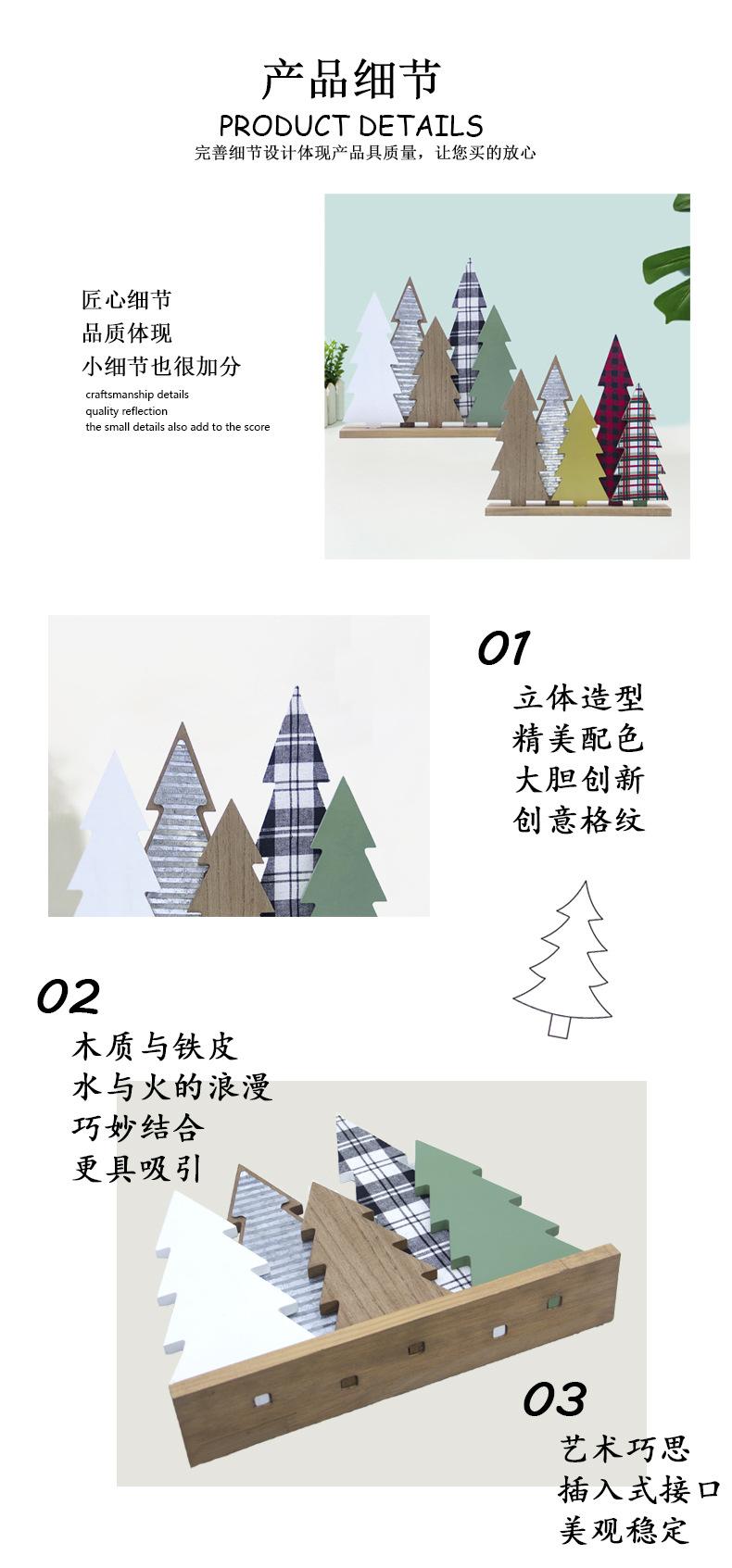 产品细节
PRODUCT DETAILS
完善细节设计体现产品具质量，让您买的放心

匠心细节
品质体现
小细节也很加分
craftsmanship details
quality reflection
the small details also add to the score

01
立体造型
精美配色
大胆创新
创意格纹

02
木质与铁皮
水与火的浪漫
巧妙结合
更具吸引

03
艺术巧思
插入式接口
美观稳定