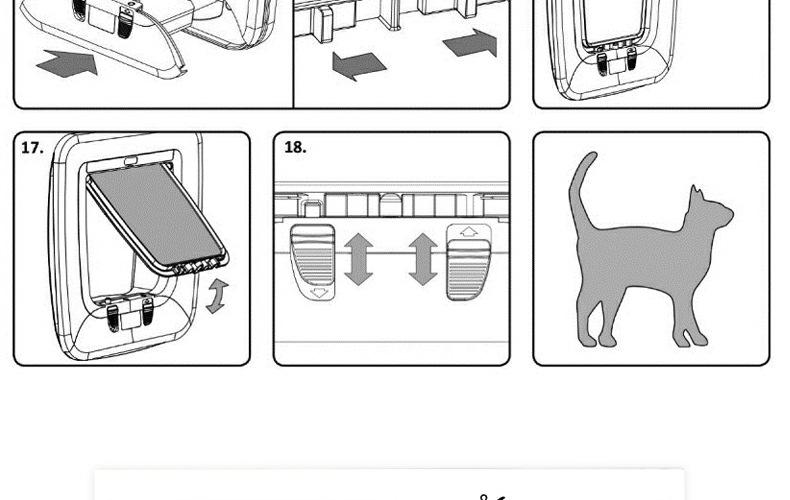 17.

18.