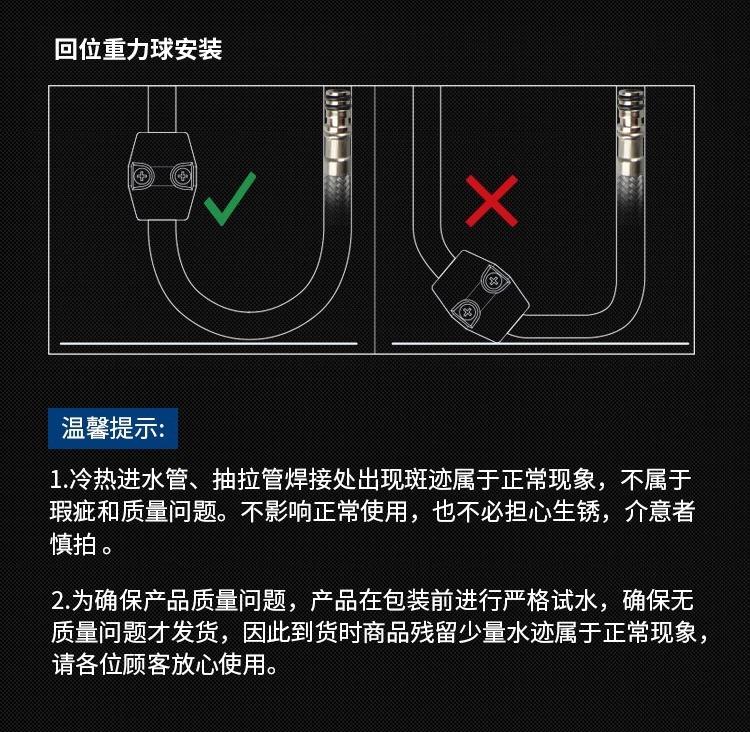 回位重力球安装

温馨提示:

1.冷热进水管、抽拉管焊接处出现斑迹属于正常现象，不属于瑕疵和质量问题。不影响正常使用，也不必担心生锈，介意者慎拍 。

2.为确保产品质量问题，产品在包装前进行严格试水，确保无质量问题才发货，因此到货时商品残留少量水迹属于正常现象，请各位顾客放心使用。