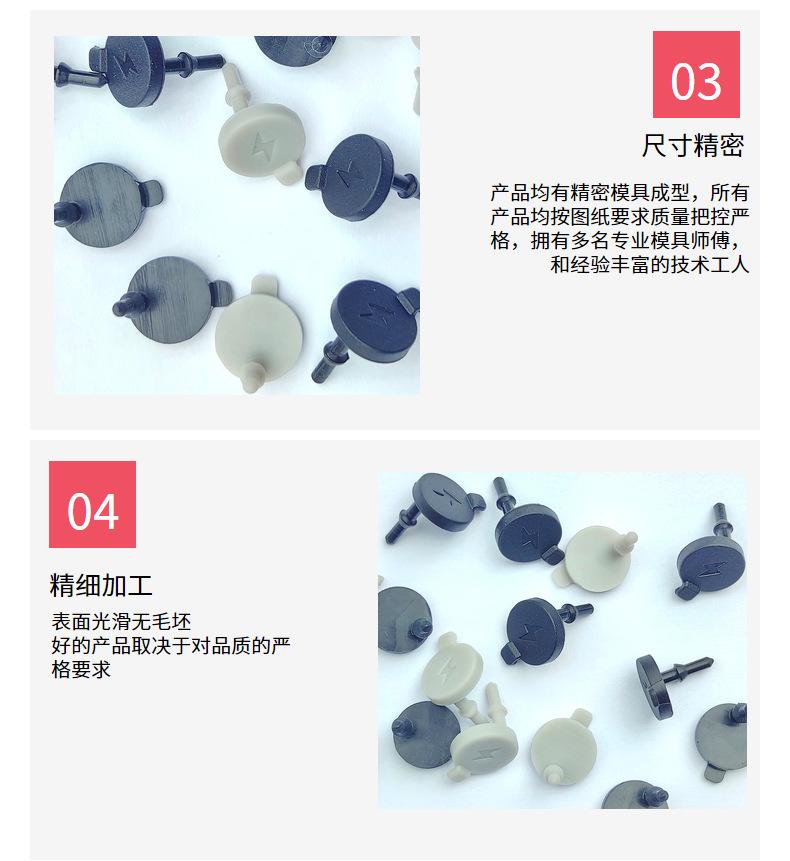 03

尺寸精密

产品均有精密模具成型，所有产品均按图纸要求质量把控严格，拥有多名专业模具师傅，和经验丰富的技术工人

04

精细加工

表面光滑无毛坯
好的产品取决于对品质的严格要求