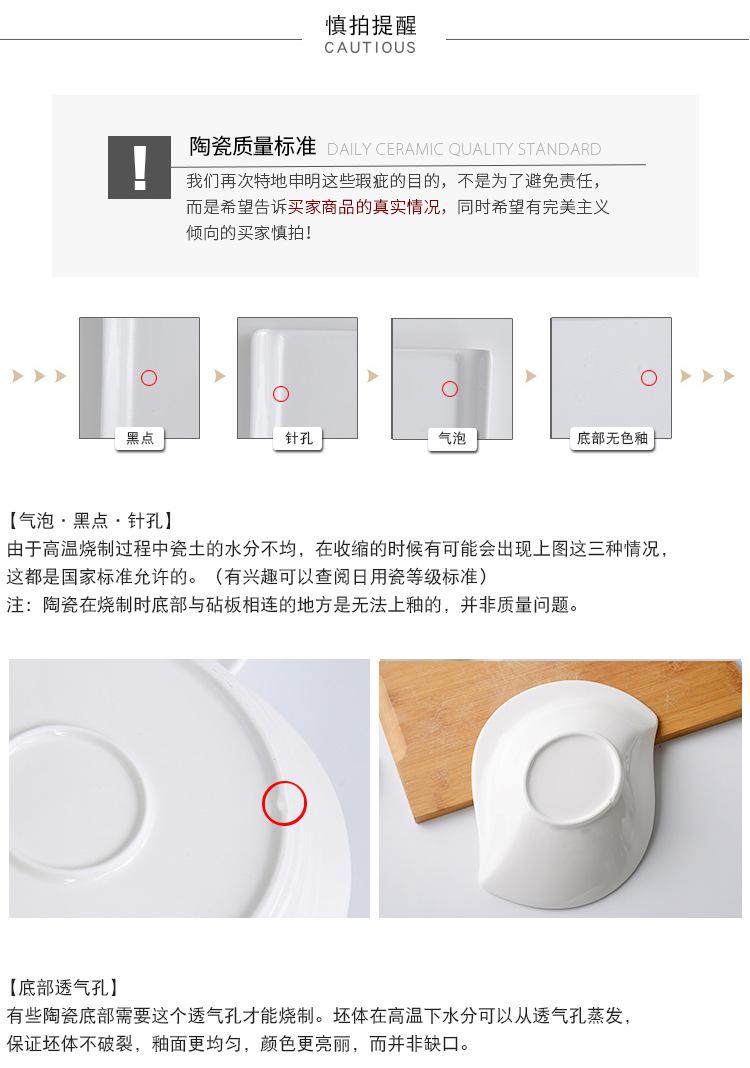 慎拍提醒
CAUTIOUS

!

陶瓷质量标准 DAILY CERAMIC QUALITY STANDARD

我们再次特地申明这些瑕疵的目的，不是为了避免责任，而是希望告诉买家商品的真实情况，同时希望有完美主义倾向的买家慎拍！

黑点

针孔

气泡

底部无色釉

【气泡·黑点·针孔】
由于高温烧制过程中瓷土的水分不均，在收缩的时候有可能会出现上图这三种情况，这都是国家标准允许的。（有兴趣可以查阅日用瓷等级标准）
注：陶瓷在烧制时底部与砧板相连的地方是无法上釉的，并非质量问题。

【底部透气孔】
有些陶瓷底部需要这个透气孔才能烧制。坯体在高温下水分可以从透气孔蒸发，保证坯体不破裂，釉面更均匀，颜色更亮丽，而并非缺口。