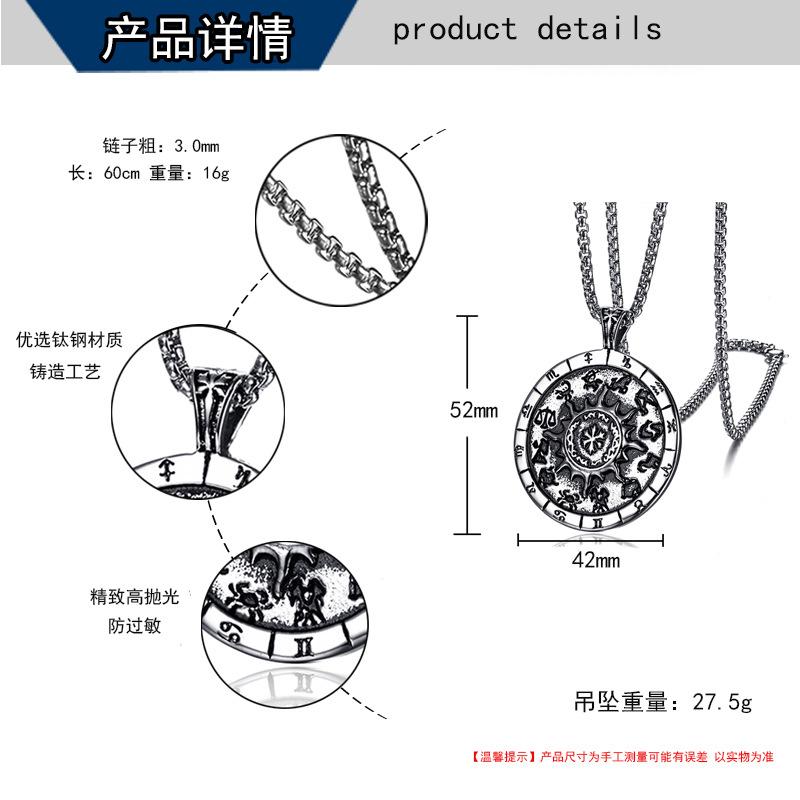 产品详情 product details

链子粗：3.0mm
长：60cm 重量：16g

优选钛钢材质
铸造工艺

精致高抛光
防过敏

52mm

42mm

吊坠重量：27.5g

【温馨提示】产品尺寸为手工测量可能有误差 以实物为准