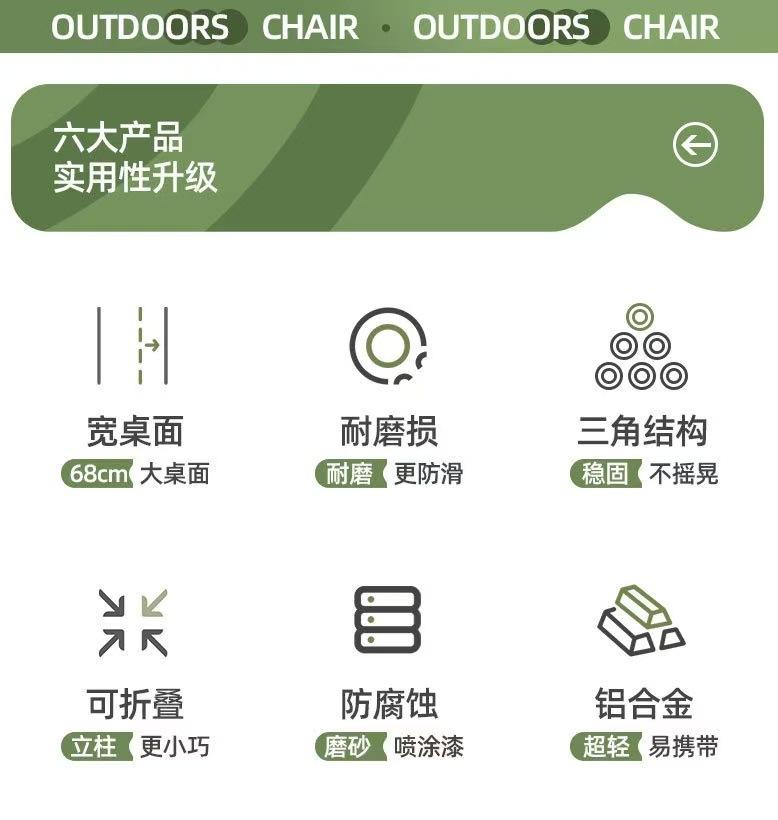 OUTDOORS CHAIR · OUTDOORS CHAIR

六大产品
实用性升级

宽桌面
68cm 大桌面

耐磨损
耐磨 更防滑

三角结构
稳固 不摇晃

可折叠
立柱 更小巧

防腐蚀
磨砂 喷涂漆

铝合金
超轻 易携带