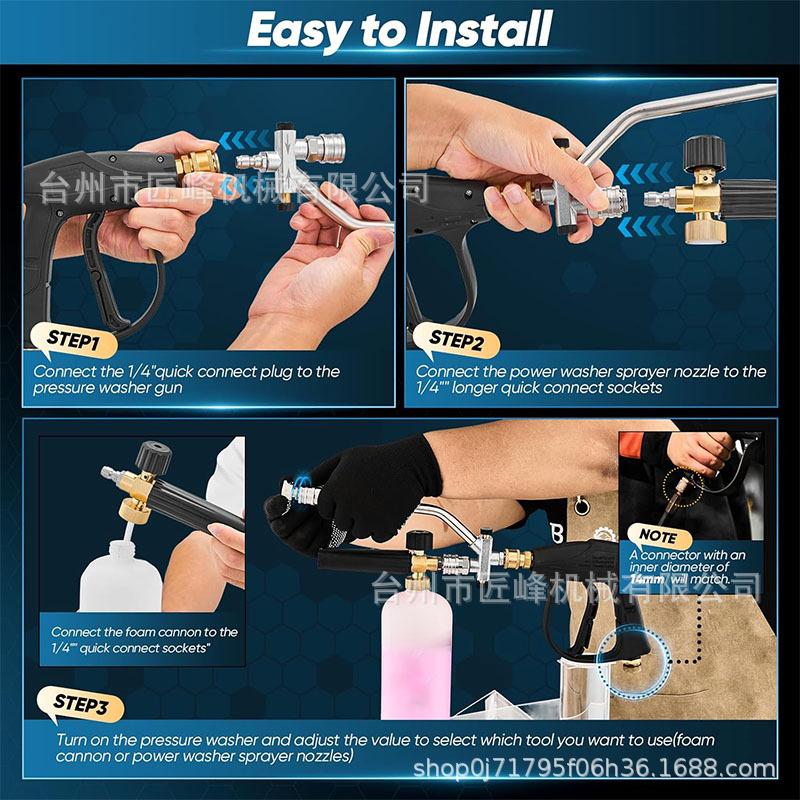 Easy to Install

台州市匠峰机械有限公司

STEP1
Connect the 1/4"quick connect plug to the pressure washer gun

STEP2
Connect the power washer sprayer nozzle to the 1/4"" longer quick connect sockets

Connect the foam cannon to the 1/4"" quick connect sockets"

NOTE
A connector with an inner diameter of 14mm will match.

台州市匠峰机械有限公司

STEP3
Turn on the pressure washer and adjust the value to select which tool you want to use(foam cannon or power washer sprayer nozzles)

shop0j71795f06h36.1688.com