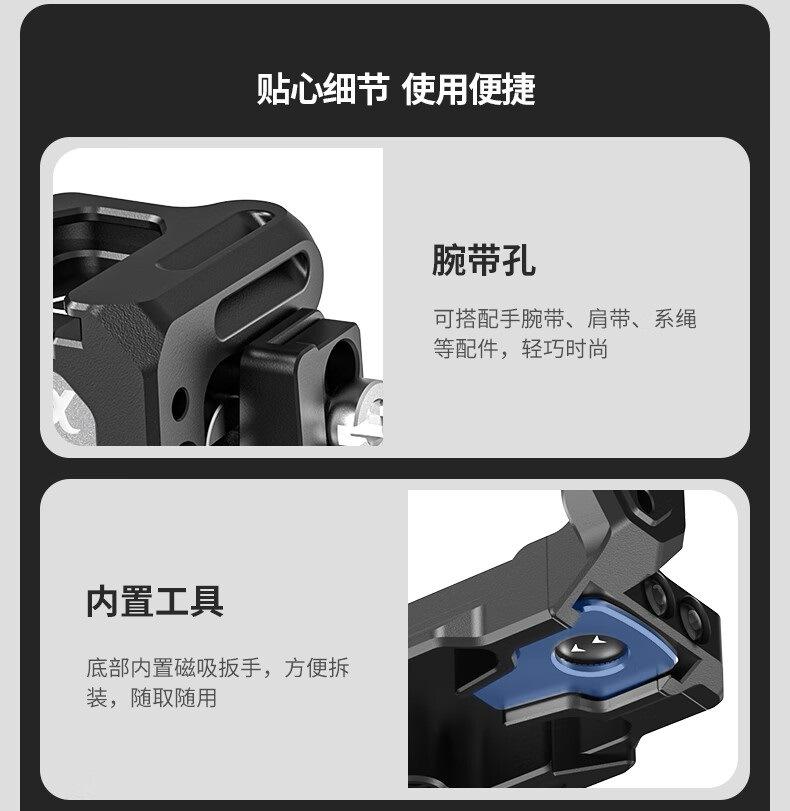 贴心细节 使用便捷

腕带孔

可搭配手腕带、肩带、系绳等配件，轻巧时尚

内置工具

底部内置磁吸扳手，方便拆装，随取随用