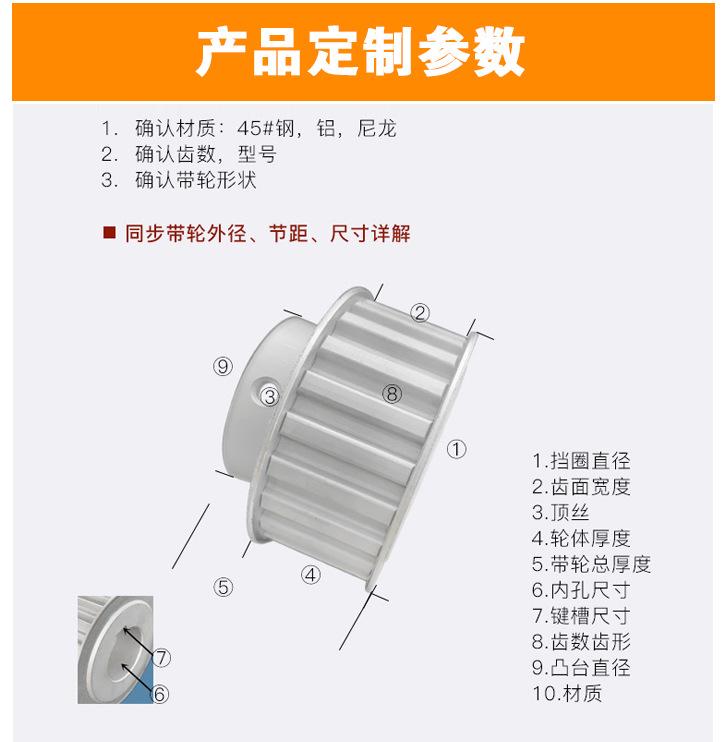 产品定制参数

1. 确认材质：45#钢，铝，尼龙
2. 确认齿数，型号
3. 确认带轮形状

■ 同步带轮外径、节距、尺寸详解

②
⑨
③
⑧
①
⑤
④
⑦
⑥

1.挡圈直径
2.齿面宽度
3.顶丝
4.轮体厚度
5.带轮总厚度
6.内孔尺寸
7.键槽尺寸
8.齿数齿形
9.凸台直径
10.材质