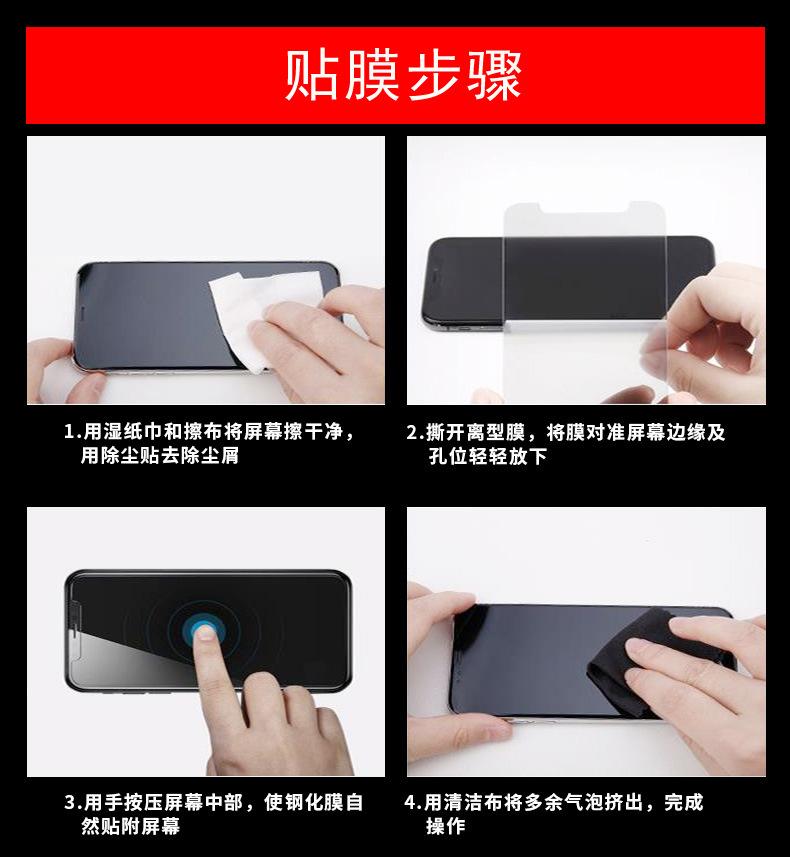 贴膜步骤

1.用湿纸巾和擦布将屏幕擦干净，用除尘贴去除尘屑

2.撕开离型膜，将膜对准屏幕边缘及孔位轻轻放下

3.用手按压屏幕中部，使钢化膜自然贴附屏幕

4.用清洁布将多余气泡挤出，完成操作