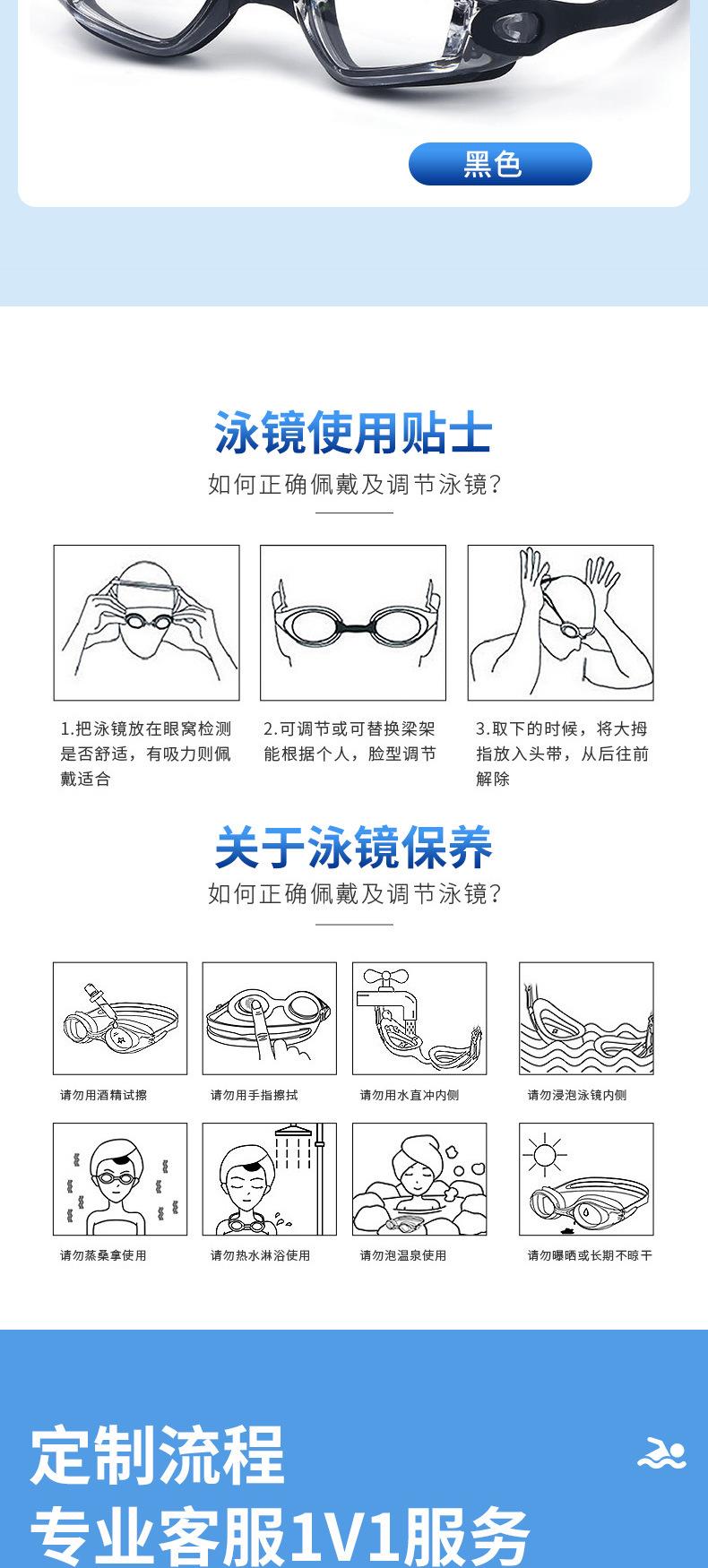 黑色

泳镜使用贴士

如何正确佩戴及调节泳镜?

1.把泳镜放在眼窝检测是否舒适，有吸力则佩戴适合

2.可调节或可替换梁架能根据个人，脸型调节

3.取下的时候，将大拇指放入头带，从后往前解除

关于泳镜保养

如何正确佩戴及调节泳镜?

请勿用酒精试擦

请勿用手指擦拭

请勿用水直冲内侧

请勿浸泡泳镜内侧

请勿蒸桑拿使用

请勿热水淋浴使用

请勿泡温泉使用

请勿曝晒或长期不晾干

定制流程

专业客服1V1服务