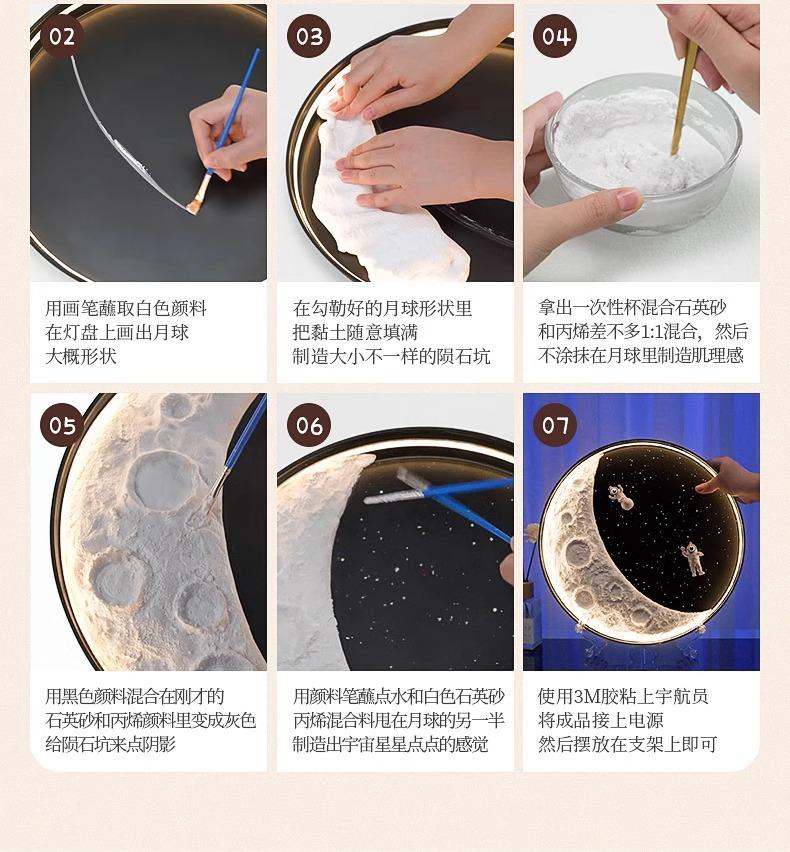 02

用画笔蘸取白色颜料
在灯盘上画出月球
大概形状

03

在勾勒好的月球形状里
把黏土随意填满
制造大小不一样的陨石坑

04

拿出一次性杯混合石英砂
和丙烯差不多1:1混合，然后
不涂抹在月球里制造肌理感

05

用黑色颜料混合在刚才的
石英砂和丙烯颜料里变成灰色
给陨石坑来点阴影

06

用颜料笔蘸点水和白色石英砂
丙烯混合料甩在月球的另一半
制造出宇宙星星点点的感觉

07

使用3M胶粘上宇航员
将成品接上电源
然后摆放在支架上即可