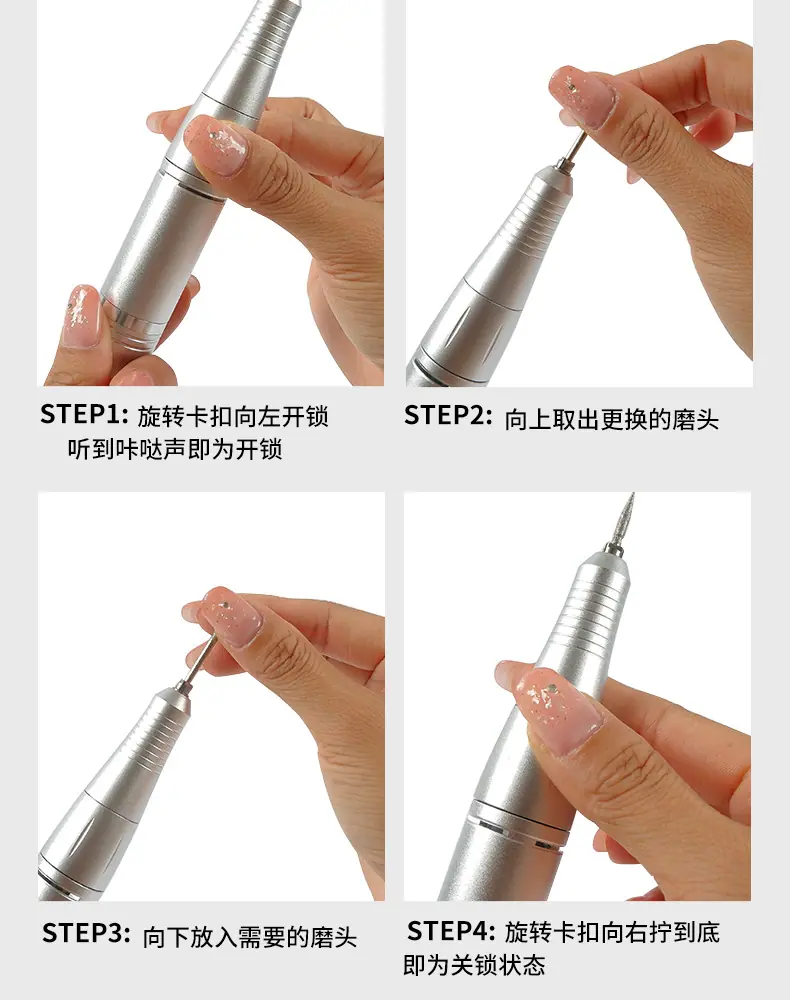 STEP1: 旋转卡扣向左开锁
听到咔哒声即为开锁

STEP2: 向上取出更换的磨头

STEP3: 向下放入需要的磨头

STEP4: 旋转卡扣向右拧到底
即为关锁状态