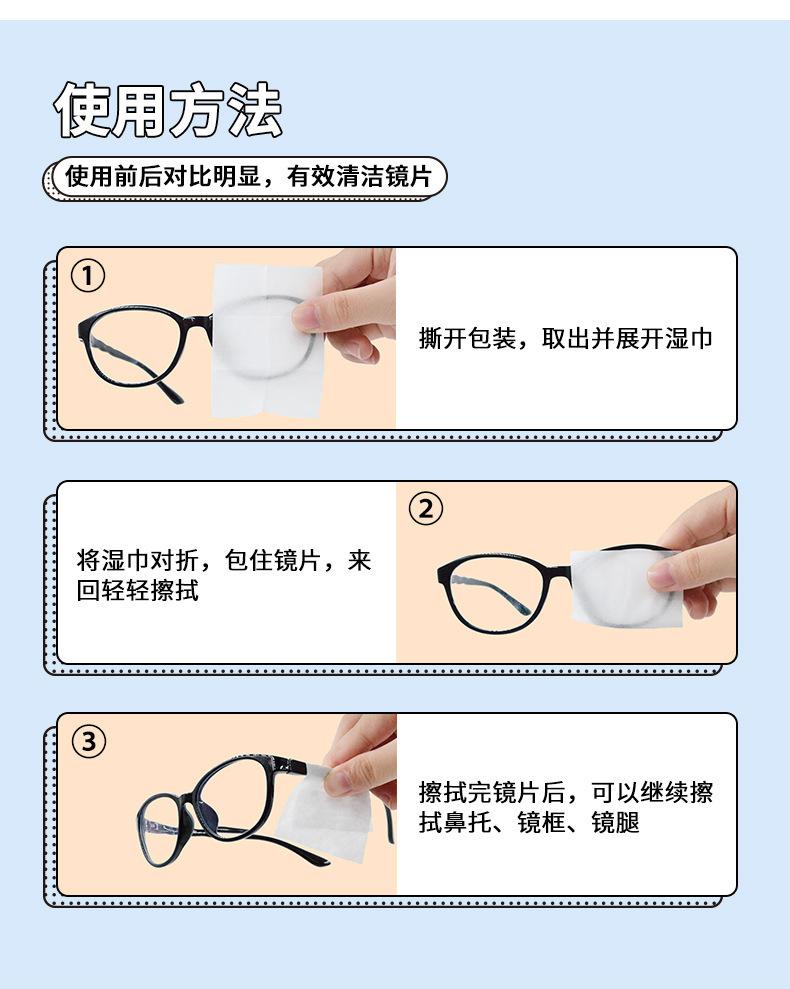 使用方法

使用前后对比明显，有效清洁镜片

①

撕开包装，取出并展开湿巾

将湿巾对折，包住镜片，来回轻轻擦拭

②

③

擦拭完镜片后，可以继续擦拭鼻托、镜框、镜腿