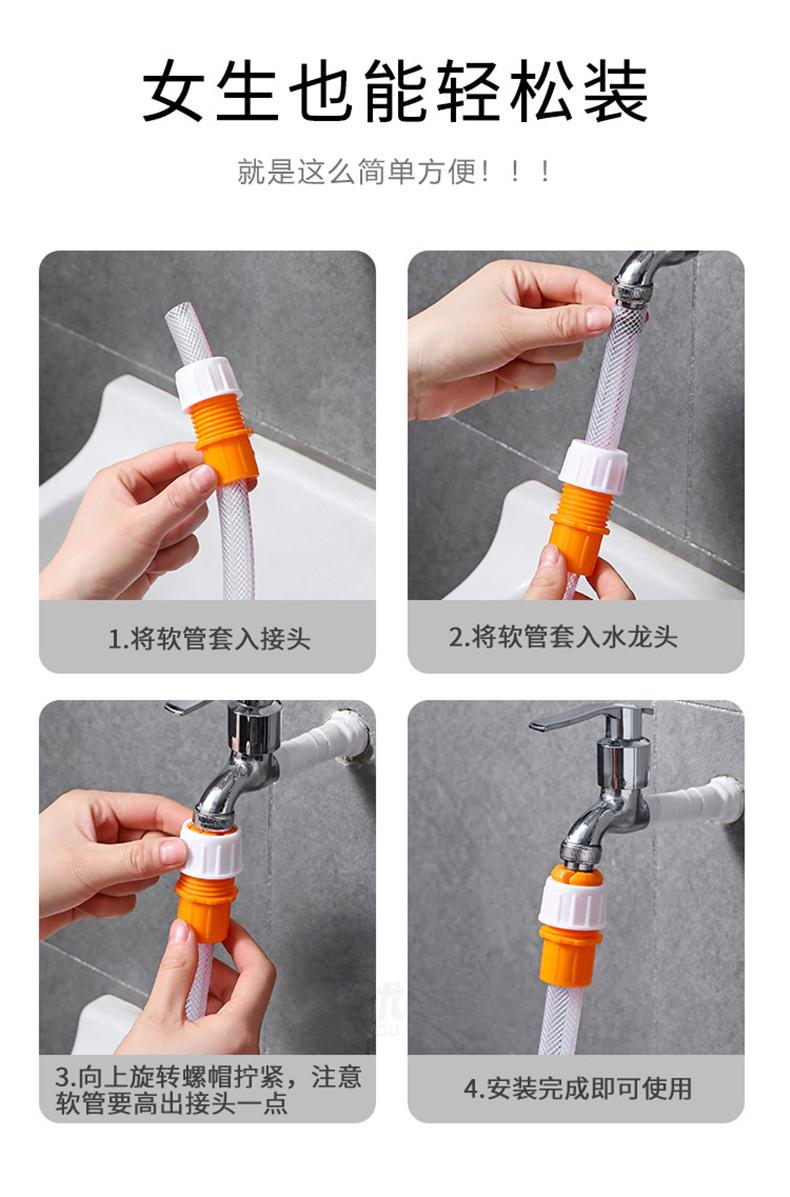 女生也能轻松装

就是这么简单方便！！！

1.将软管套入接头

2.将软管套入水龙头

3.向上旋转螺帽拧紧，注意软管要高出接头一点

4.安装完成即可使用