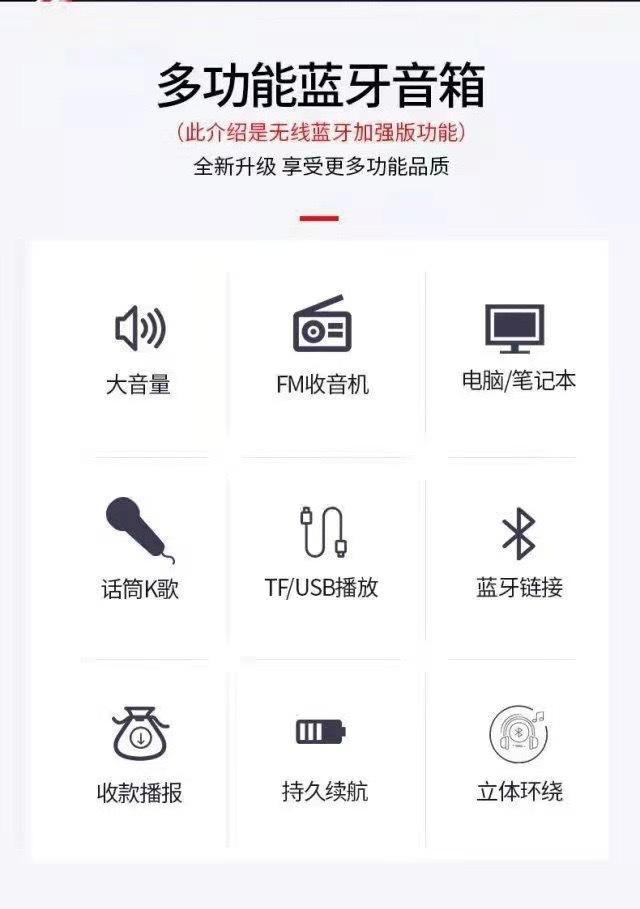 多功能蓝牙音箱

(此介绍是无线蓝牙加强版功能)

全新升级 享受更多功能品质

大音量

FM收音机

电脑/笔记本

话筒K歌

TF/USB播放

蓝牙链接

收款播报

持久续航

立体环绕