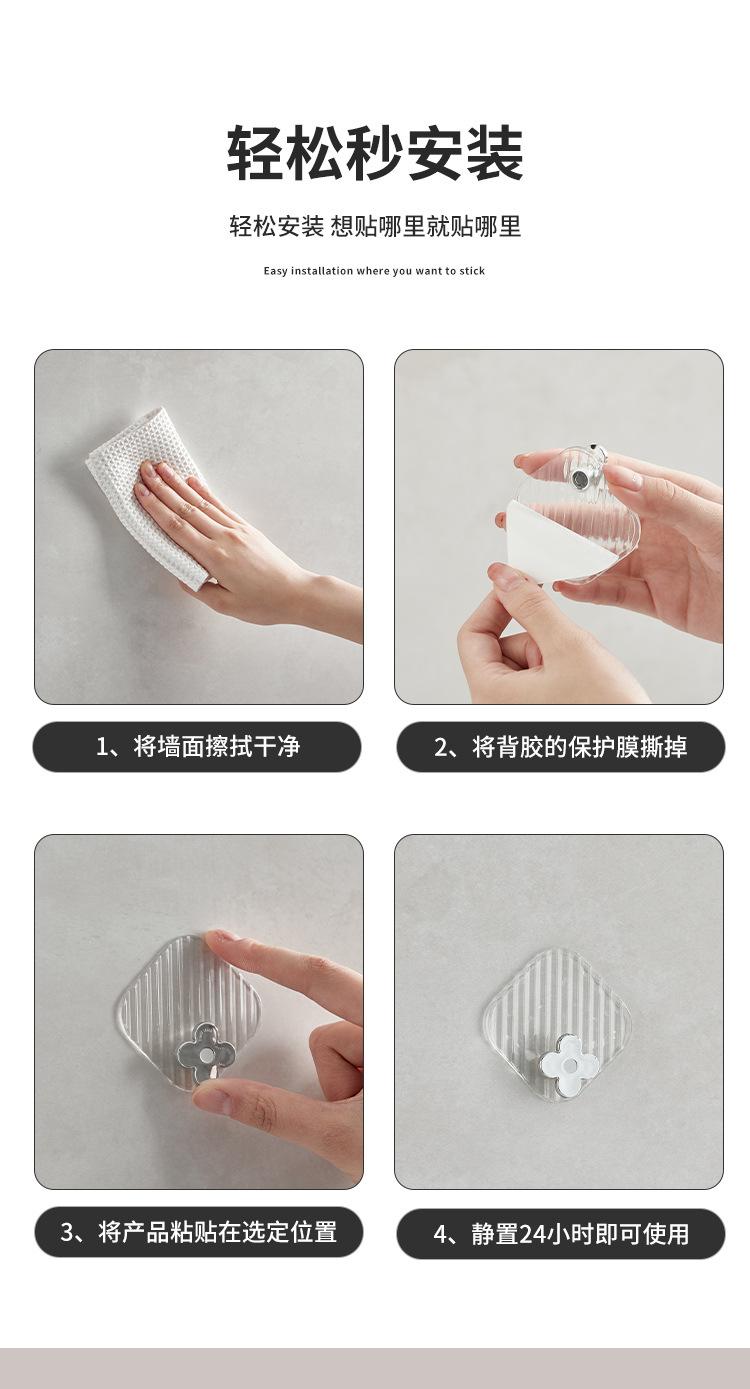 轻松秒安装

轻松安装 想贴哪里就贴哪里

Easy installation where you want to stick

1、将墙面擦拭干净

2、将背胶的保护膜撕掉

3、将产品粘贴在选定位置

4、静置24小时即可使用