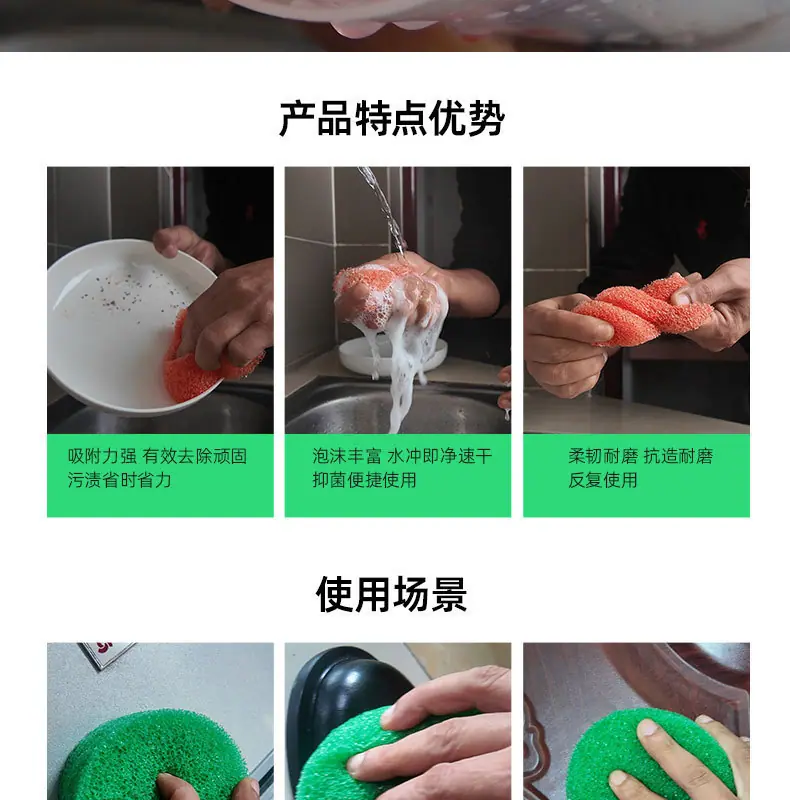 产品特点优势

吸附力强 有效去除顽固污渍省时省力

泡沫丰富 水冲即净速干抑菌便捷使用

柔韧耐磨 抗造耐磨反复使用

使用场景