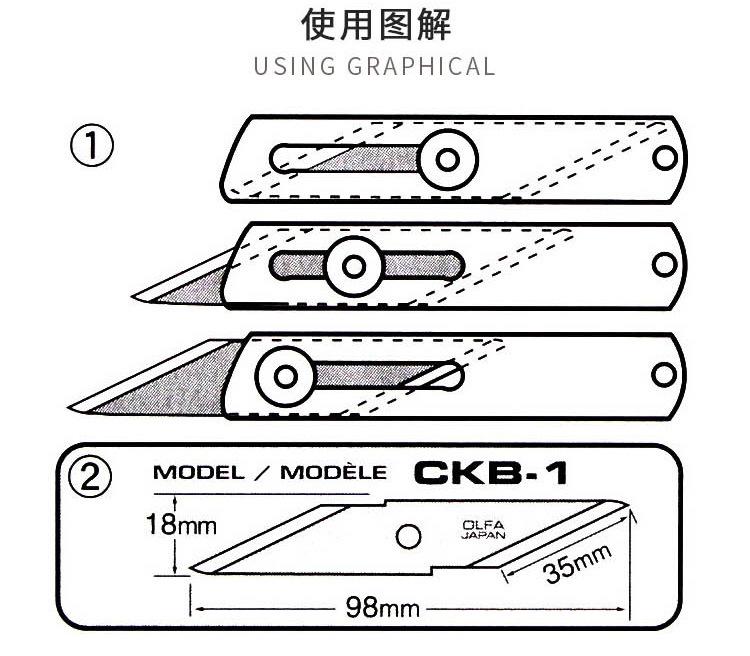 使用图解

USING GRAPHICAL

①

②

MODEL / MODÈLE CKB-1

18mm

OLFA JAPAN

35mm

98mm