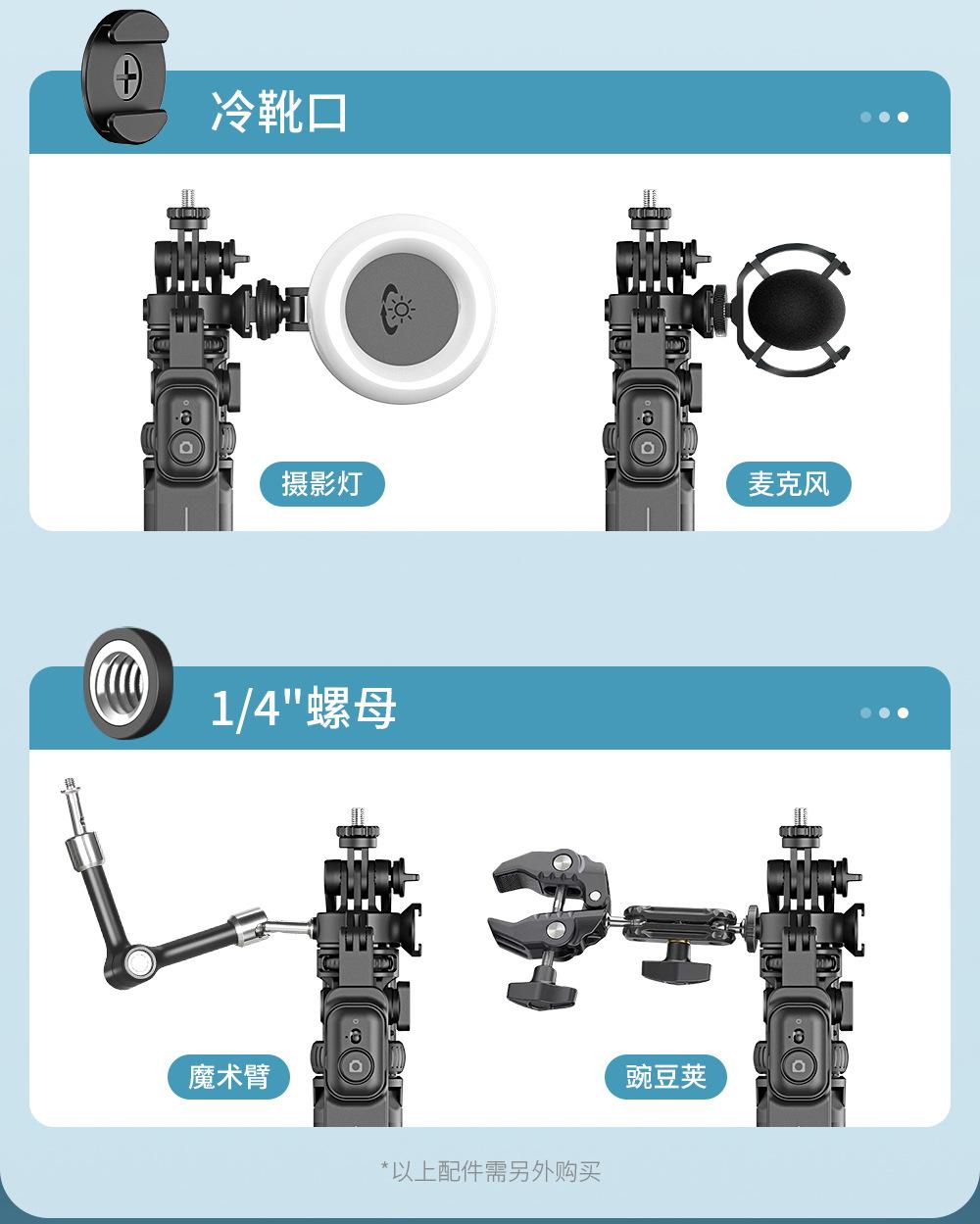 冷靴口

摄影灯

麦克风

1/4"螺母

魔术臂

豌豆荚

*以上配件需另外购买