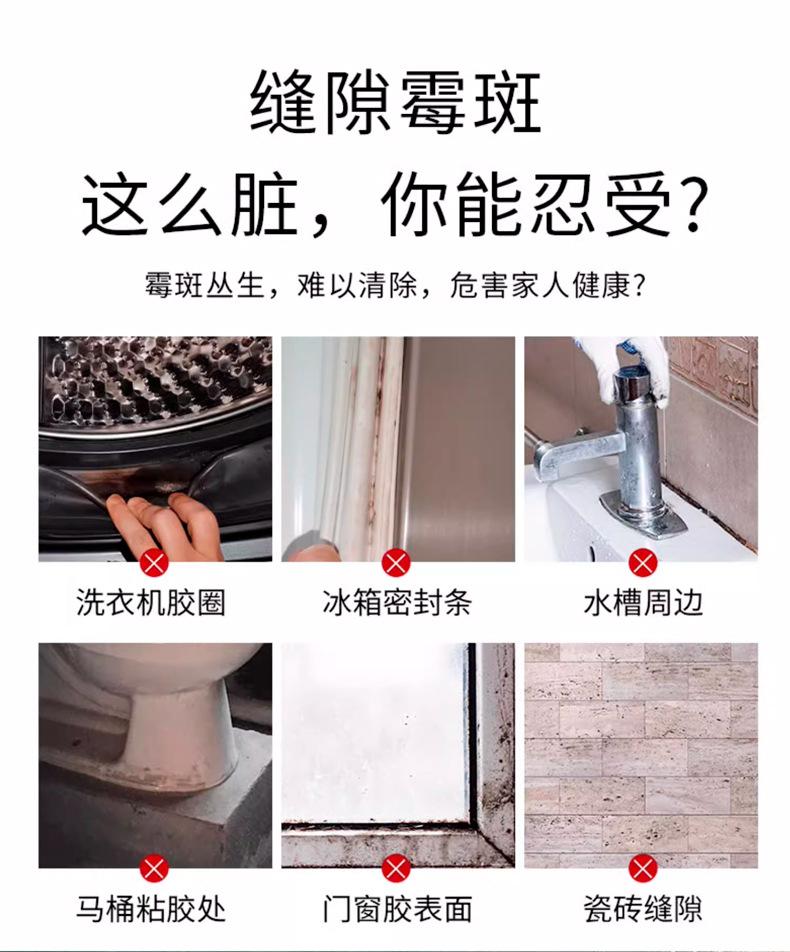 缝隙霉斑

这么脏，你能忍受？

霉斑丛生，难以清除，危害家人健康？

洗衣机胶圈

冰箱密封条

水槽周边

马桶粘胶处

门窗胶表面

瓷砖缝隙