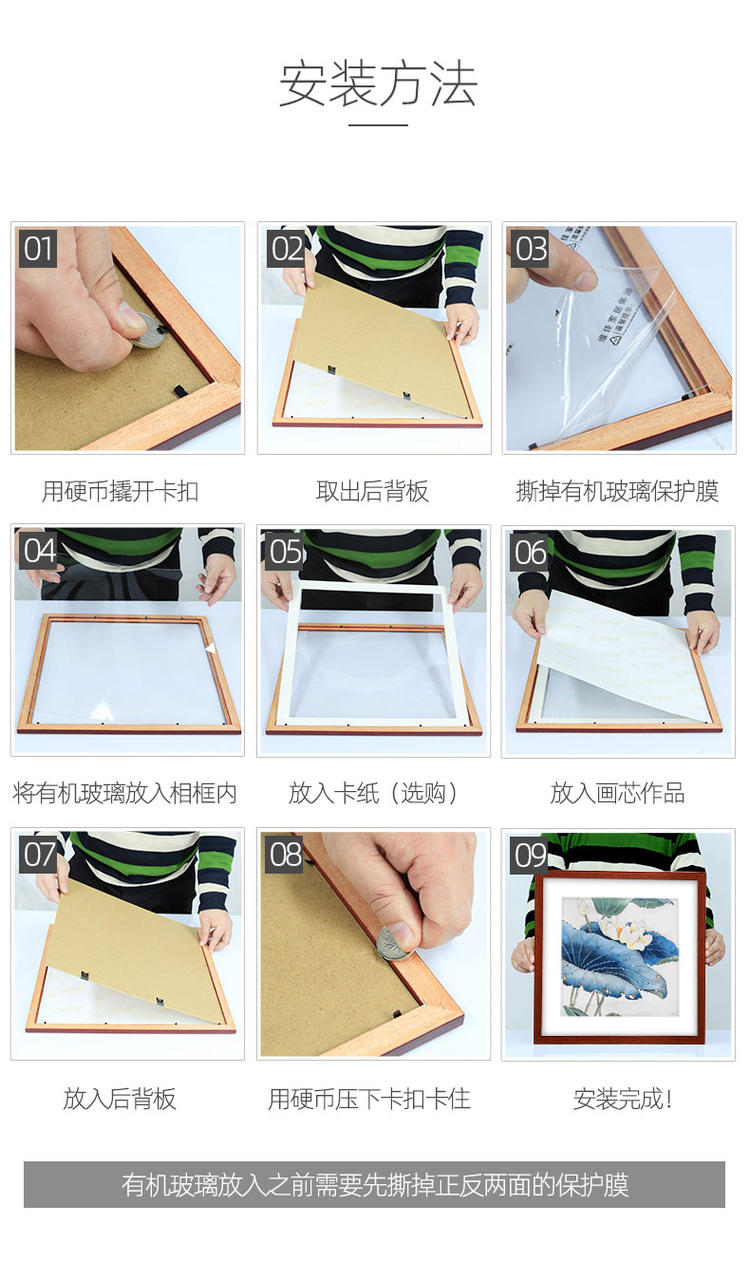 安装方法

01

用硬币撬开卡扣

02

取出后背板

03

撕掉有机玻璃保护膜

04

将有机玻璃放入相框内

05

放入卡纸（选购）

06

放入画芯作品

07

放入后背板

08

用硬币压下卡扣卡住

09

安装完成！

有机玻璃放入之前需要先撕掉正反两面的保护膜