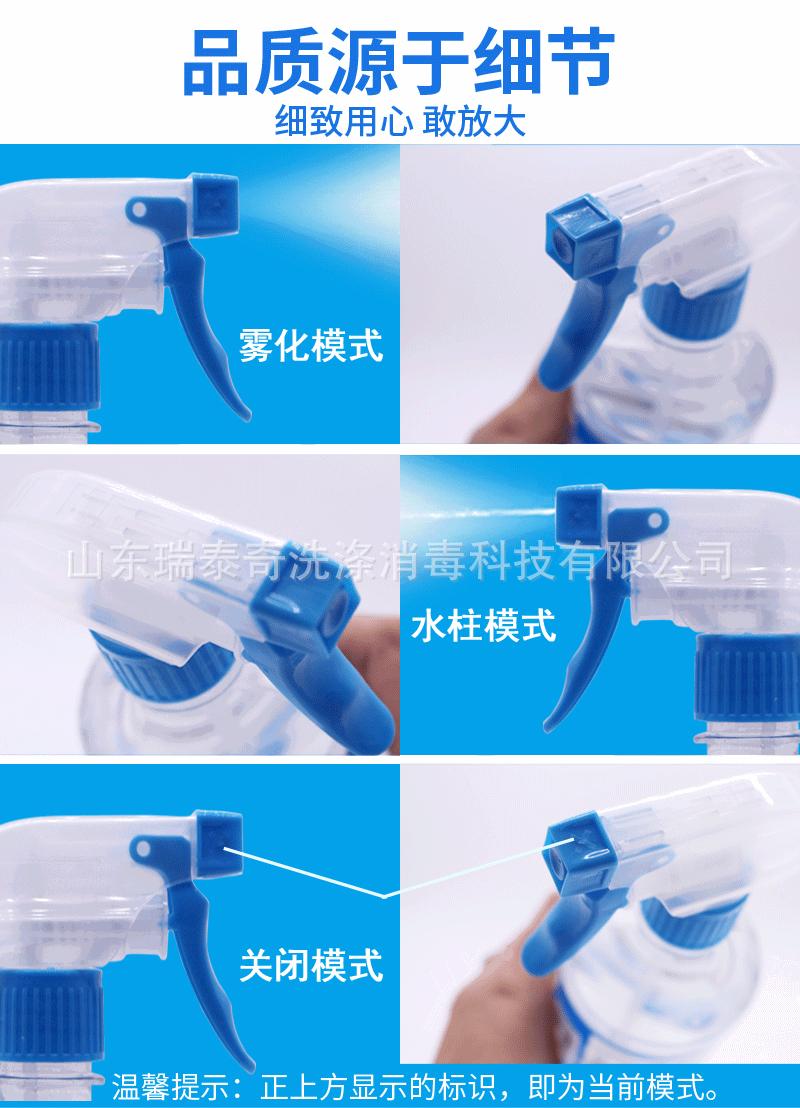 品质源于细节
细致用心 敢放大

雾化模式

山东瑞泰奇洗涤消毒科技有限公司

水柱模式

关闭模式

温馨提示：正上方显示的标识，即为当前模式。