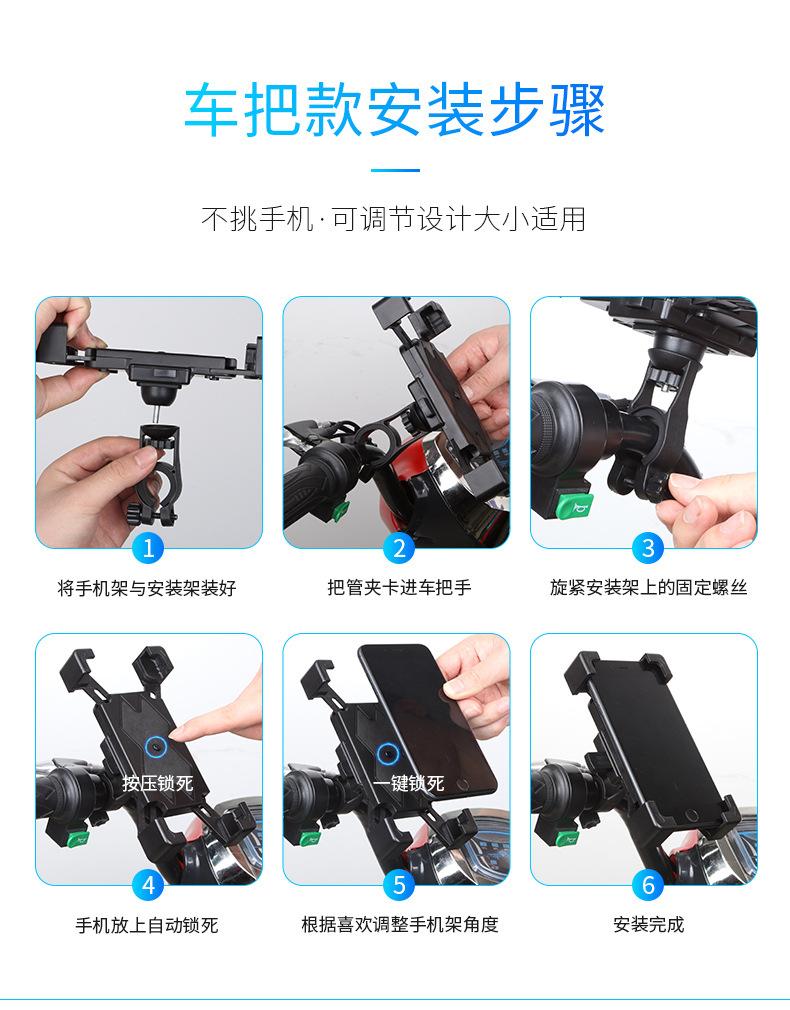 车把款安装步骤

不挑手机·可调节设计大小适用

1
将手机架与安装架装好

2
把管夹卡进车把手

3
旋紧安装架上的固定螺丝

按压锁死
4
手机放上自动锁死

一键锁死
5
根据喜欢调整手机架角度

6
安装完成