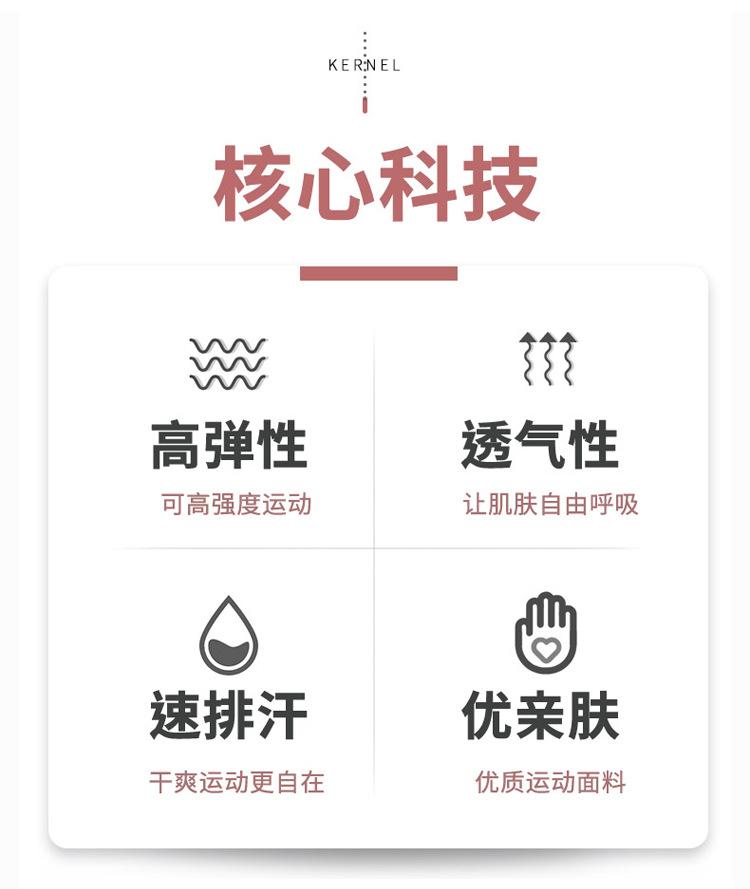 KERNEL

核心科技

高弹性

可高强度运动

透气性

让肌肤自由呼吸

速排汗

干爽运动更自在

优亲肤

优质运动面料