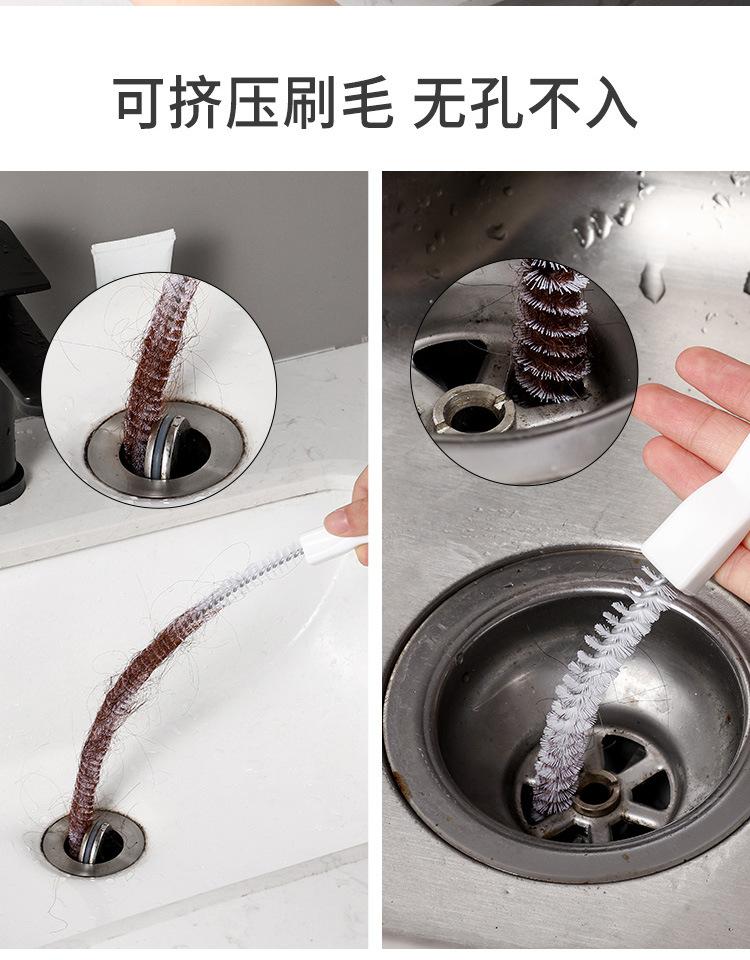 可挤压刷毛 无孔不入