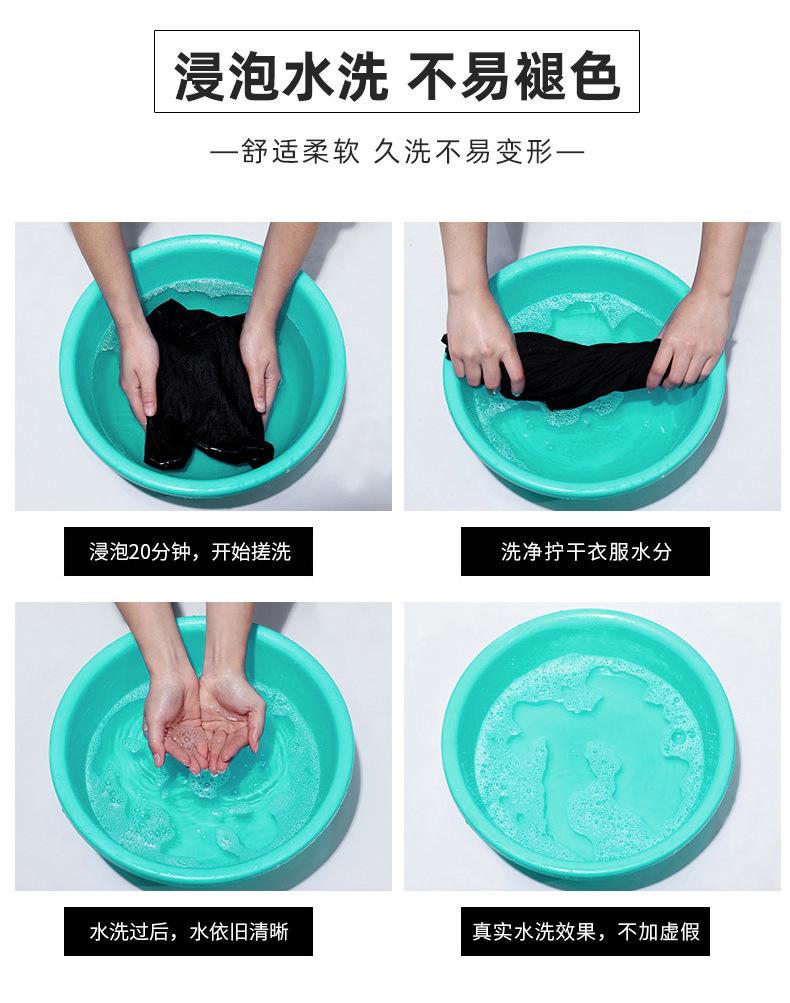 浸泡水洗 不易褪色

—舒适柔软 久洗不易变形—

浸泡20分钟，开始搓洗

洗净拧干衣服水分

水洗过后，水依旧清晰

真实水洗效果，不加虚假