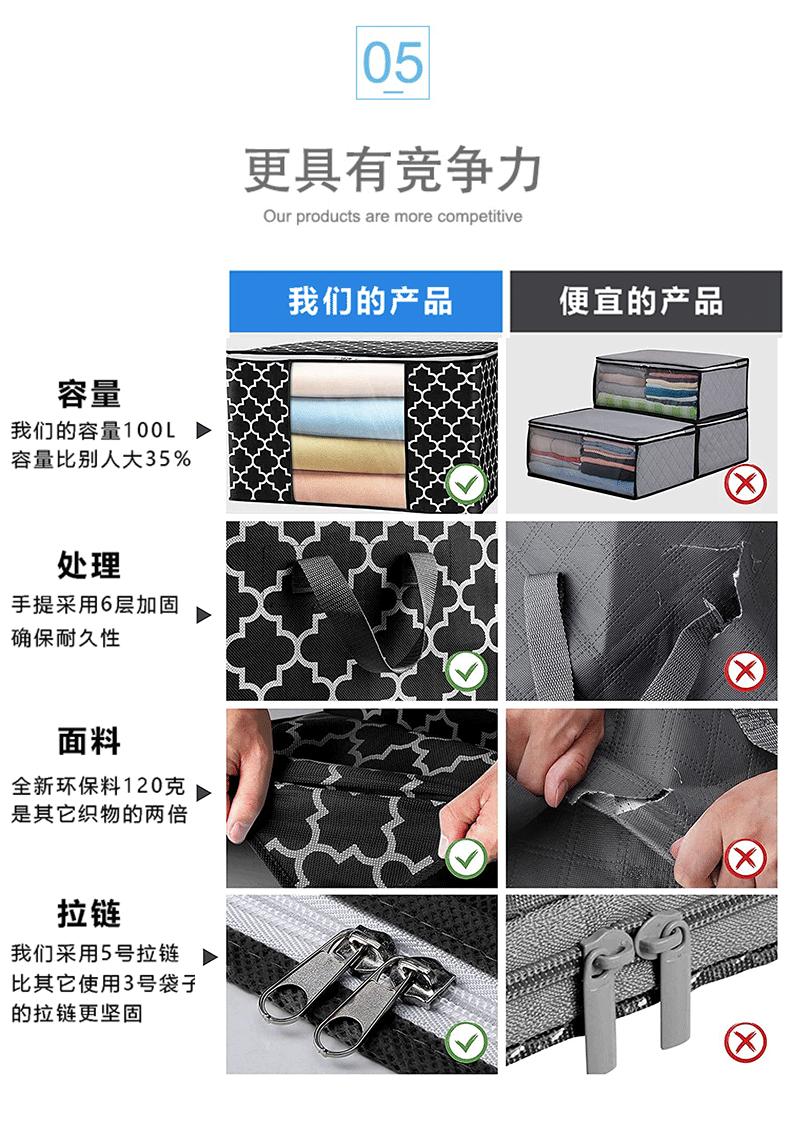 05

更具有竞争力

Our products are more competitive

我们的产品

便宜的产品

容量

我们的容量100L 容量比别人大35%

处理

手提采用6层加固 确保耐久性

面料

全新环保料120克 是其它织物的两倍

拉链

我们采用5号拉链 比其它使用3号袋子 的拉链更坚固