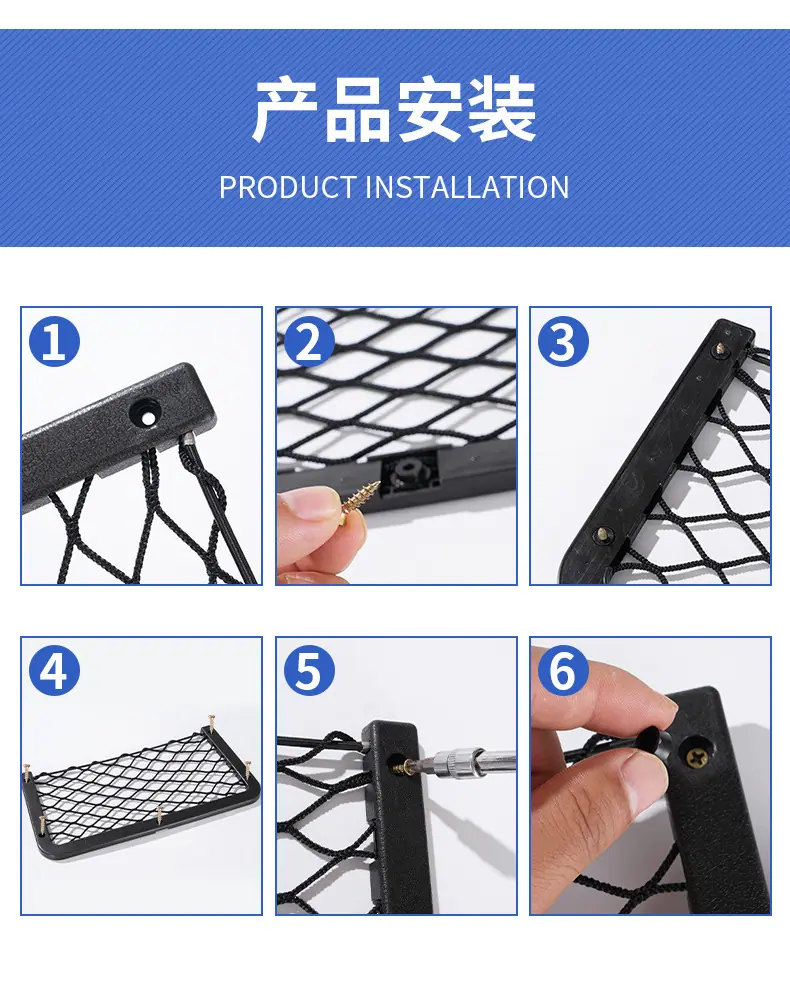 产品安装
PRODUCT INSTALLATION

1
2
3
4
5
6