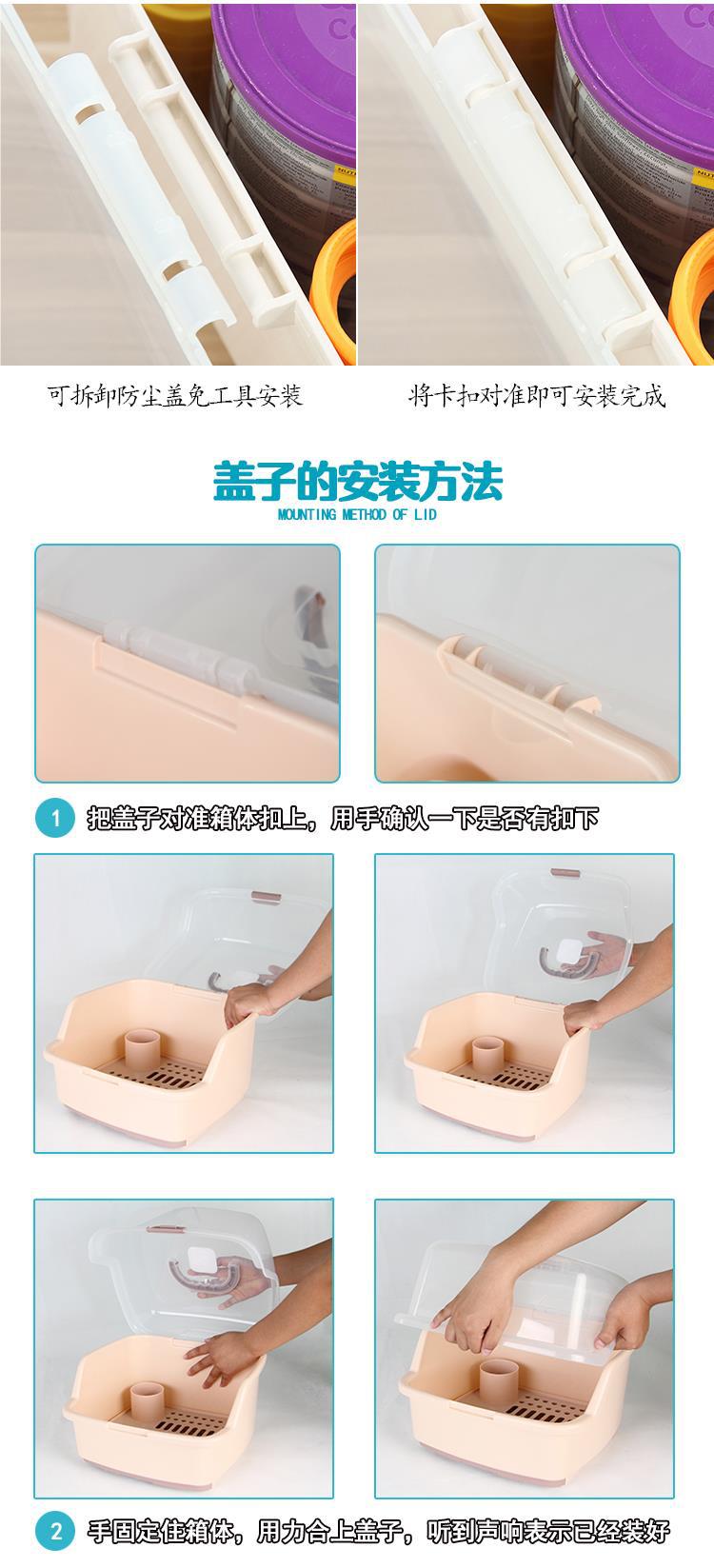 可拆卸防尘盖免工具安装

将卡扣对准即可安装完成

盖子的安装方法

MOUNTING METHOD OF LID

1 把盖子对准箱体扣上，用手确认一下是否有扣下

2 手固定住箱体，用力合上盖子，听到声响表示已经装好