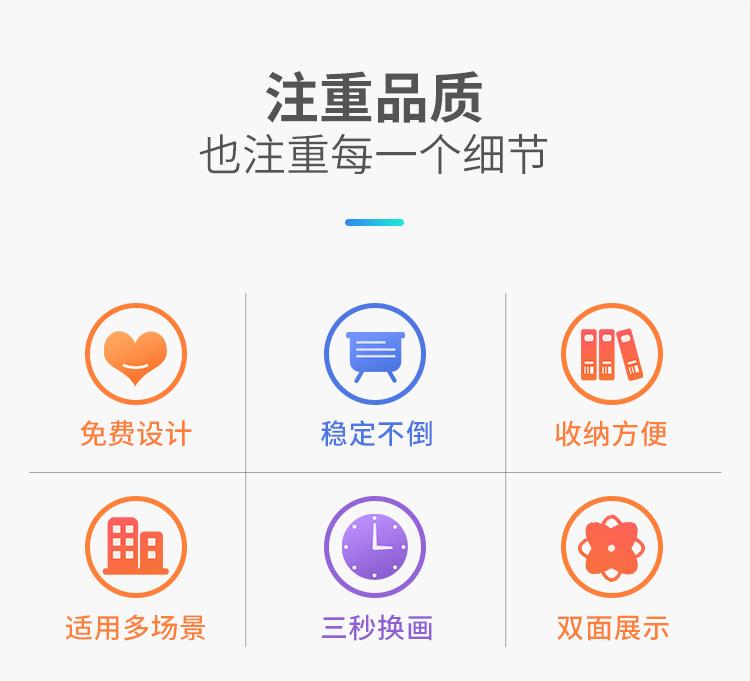 注重品质
也注重每一个细节

免费设计

稳定不倒

收纳方便

适用多场景

三秒换画

双面展示