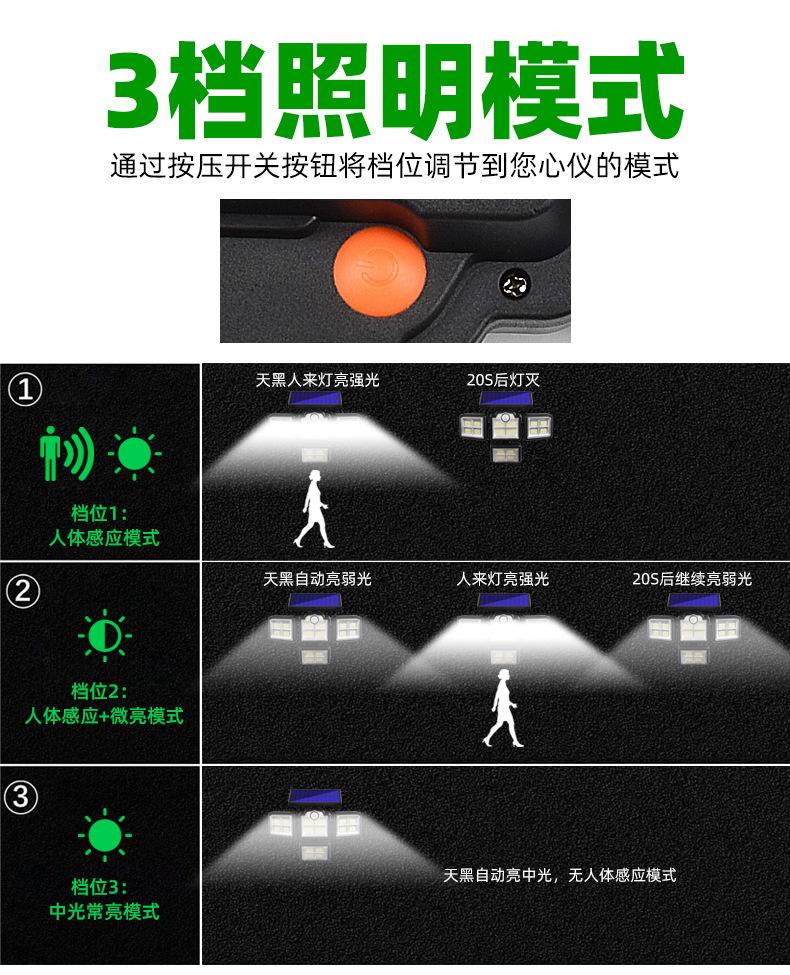 3档照明模式

通过按压开关按钮将档位调节到您心仪的模式

①

档位1：
人体感应模式

天黑人来灯亮强光

20S后灯灭

②

档位2：
人体感应+微亮模式

天黑自动亮弱光

人来灯亮强光

20S后继续亮弱光

③

档位3：
中光常亮模式

天黑自动亮中光，无人体感应模式