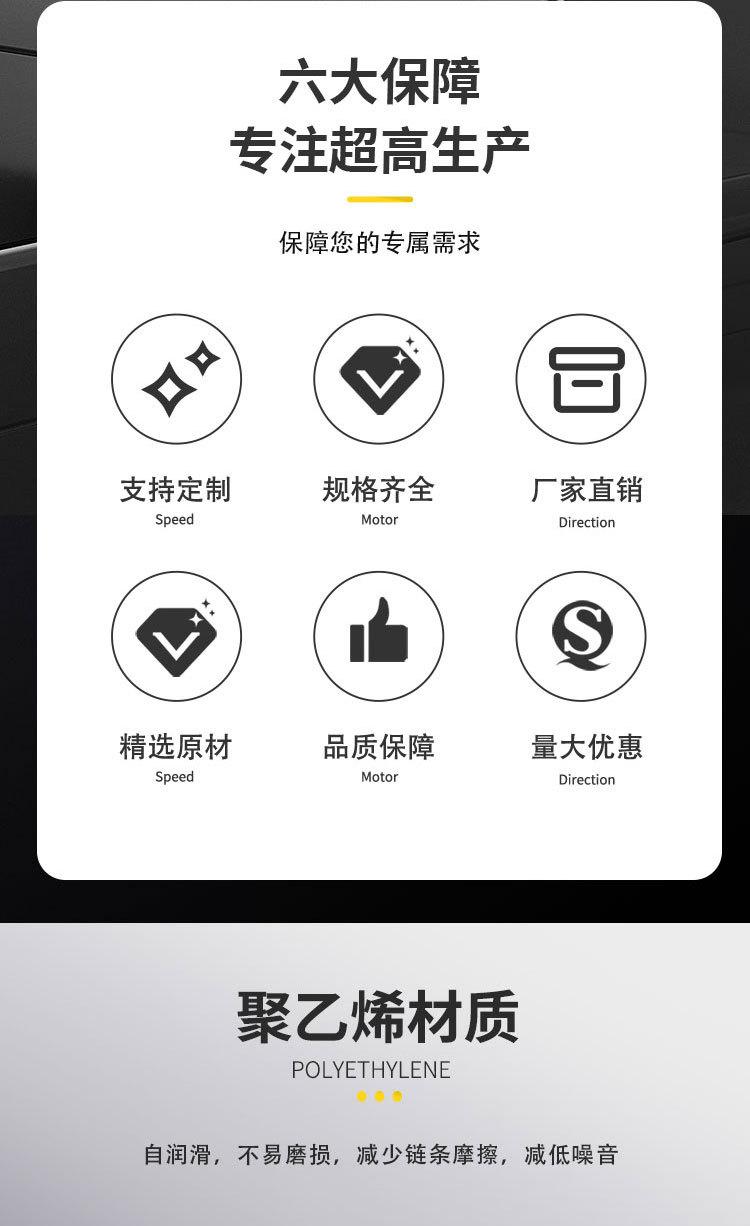 六大保障
专注超高生产

保障您的专属需求

支持定制
Speed

规格齐全
Motor

厂家直销
Direction

精选原材
Speed

品质保障
Motor

量大优惠
Direction

聚乙烯材质
POLYETHYLENE

自润滑，不易磨损，减少链条摩擦，减低噪音