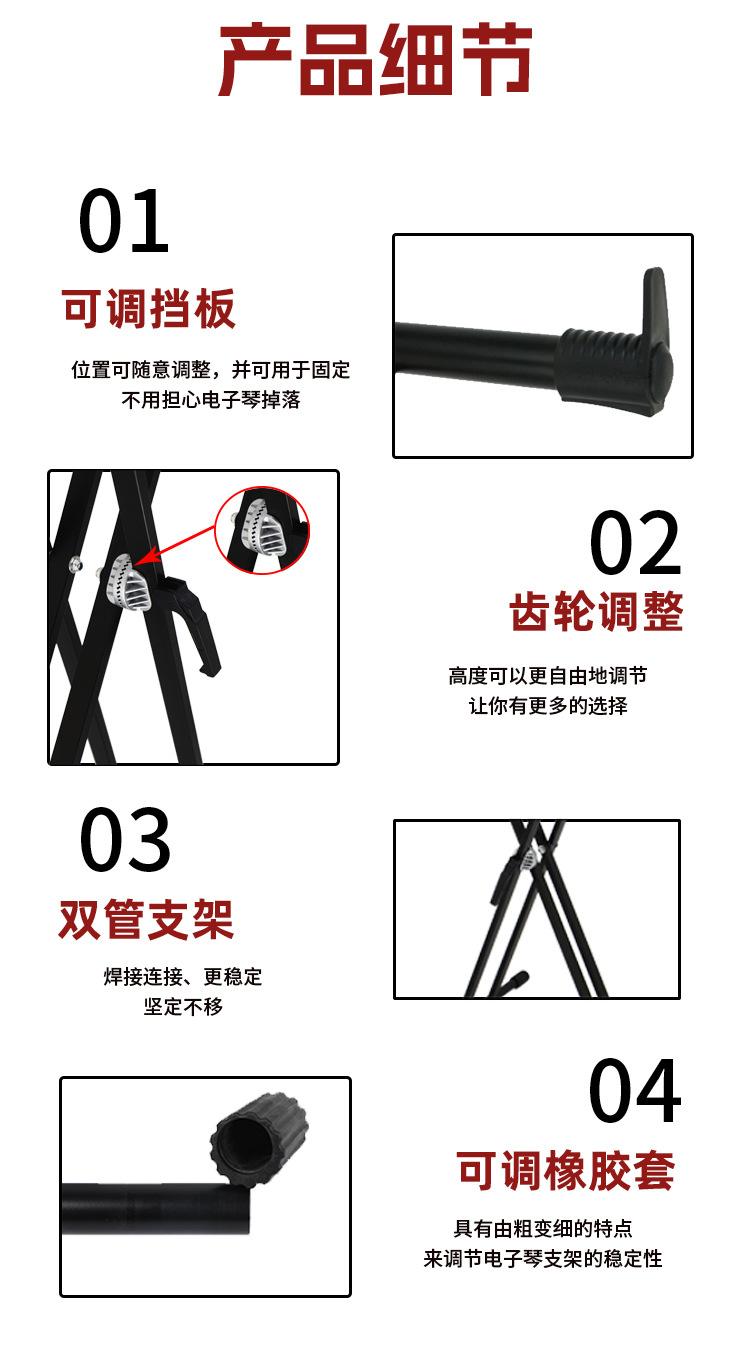 产品细节

01
可调挡板
位置可随意调整，并可用于固定
不用担心电子琴掉落

02
齿轮调整
高度可以更自由地调节
让你有更多的选择

03
双管支架
焊接连接、更稳定
坚定不移

04
可调橡胶套
具有由粗变细的特点
来调节电子琴支架的稳定性