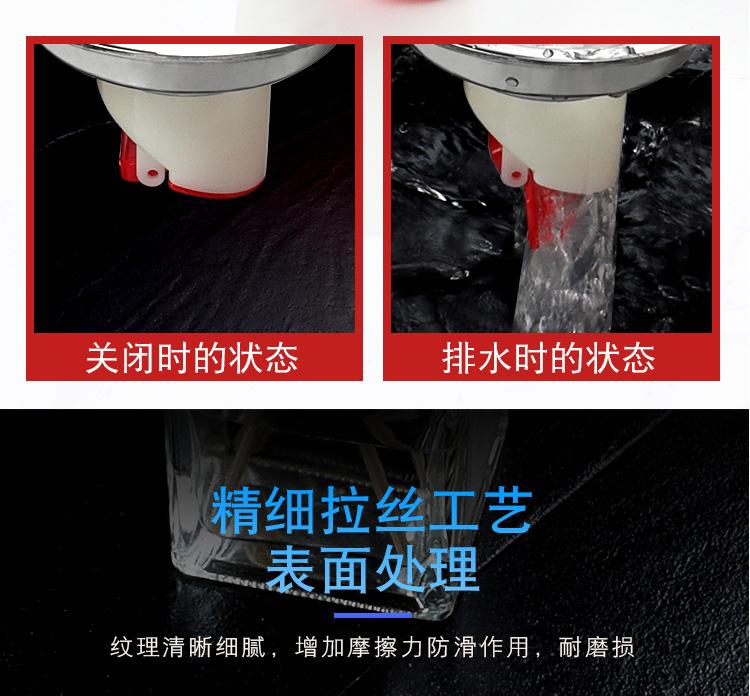 关闭时的状态

排水时的状态

精细拉丝工艺
表面处理

纹理清晰细腻，增加摩擦力防滑作用，耐磨损