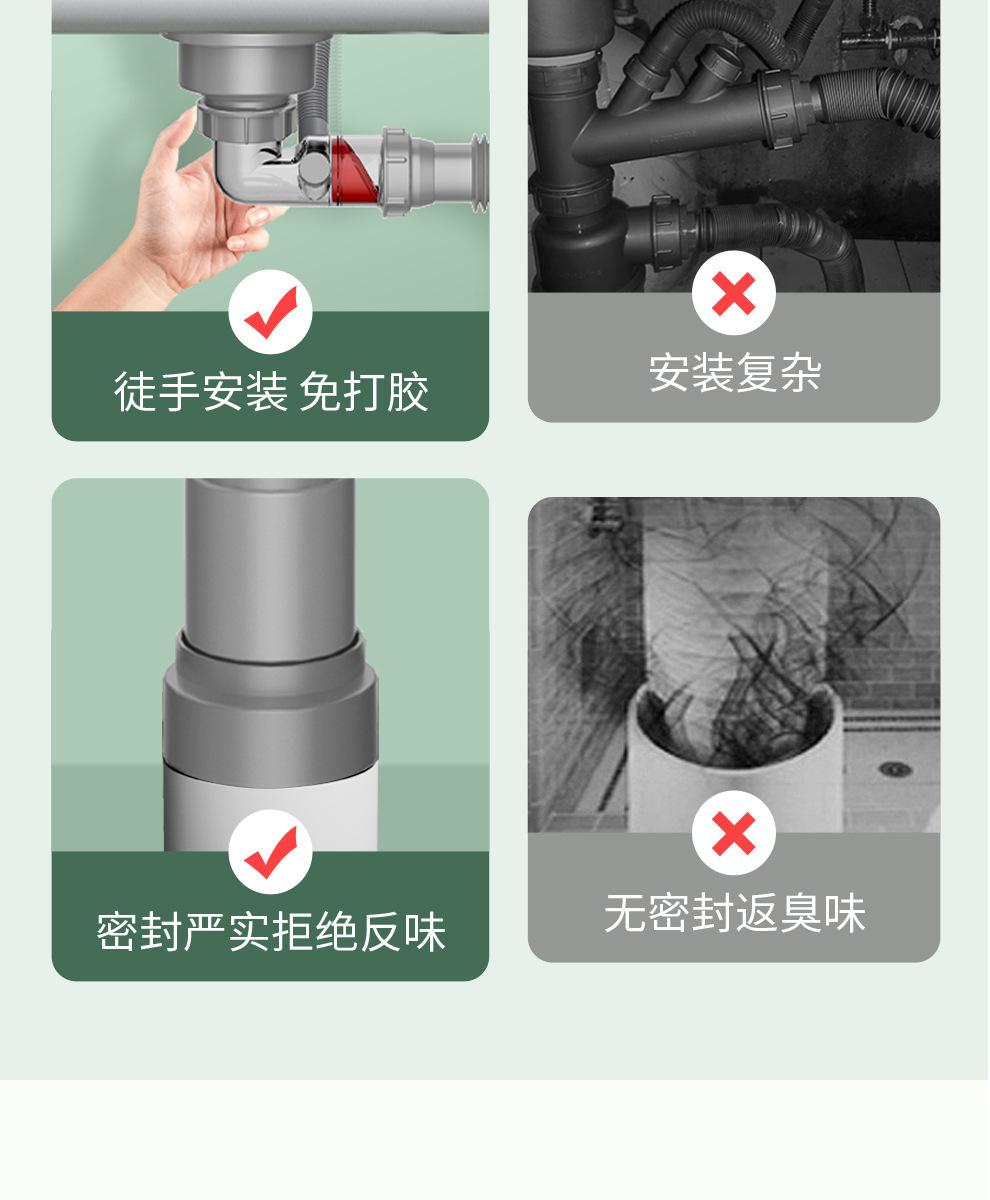 徒手安装 免打胶

安装复杂

密封严实拒绝反味

无密封返臭味