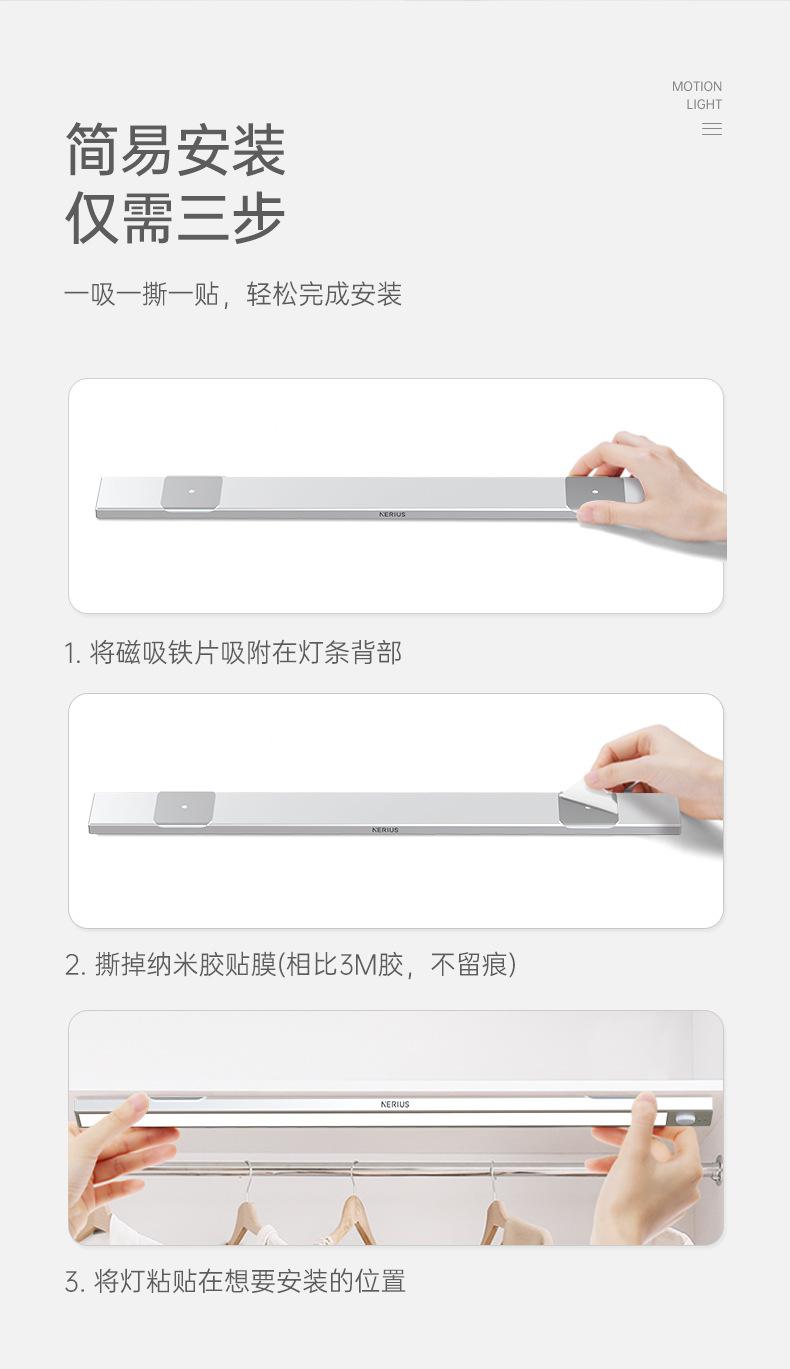 MOTION
LIGHT

简易安装
仅需三步

一吸一撕一贴，轻松完成安装

NERIUS

1. 将磁吸铁片吸附在灯条背部

NERIUS

2. 撕掉纳米胶贴膜(相比3M胶，不留痕)

NERIUS

3. 将灯粘贴在想要安装的位置