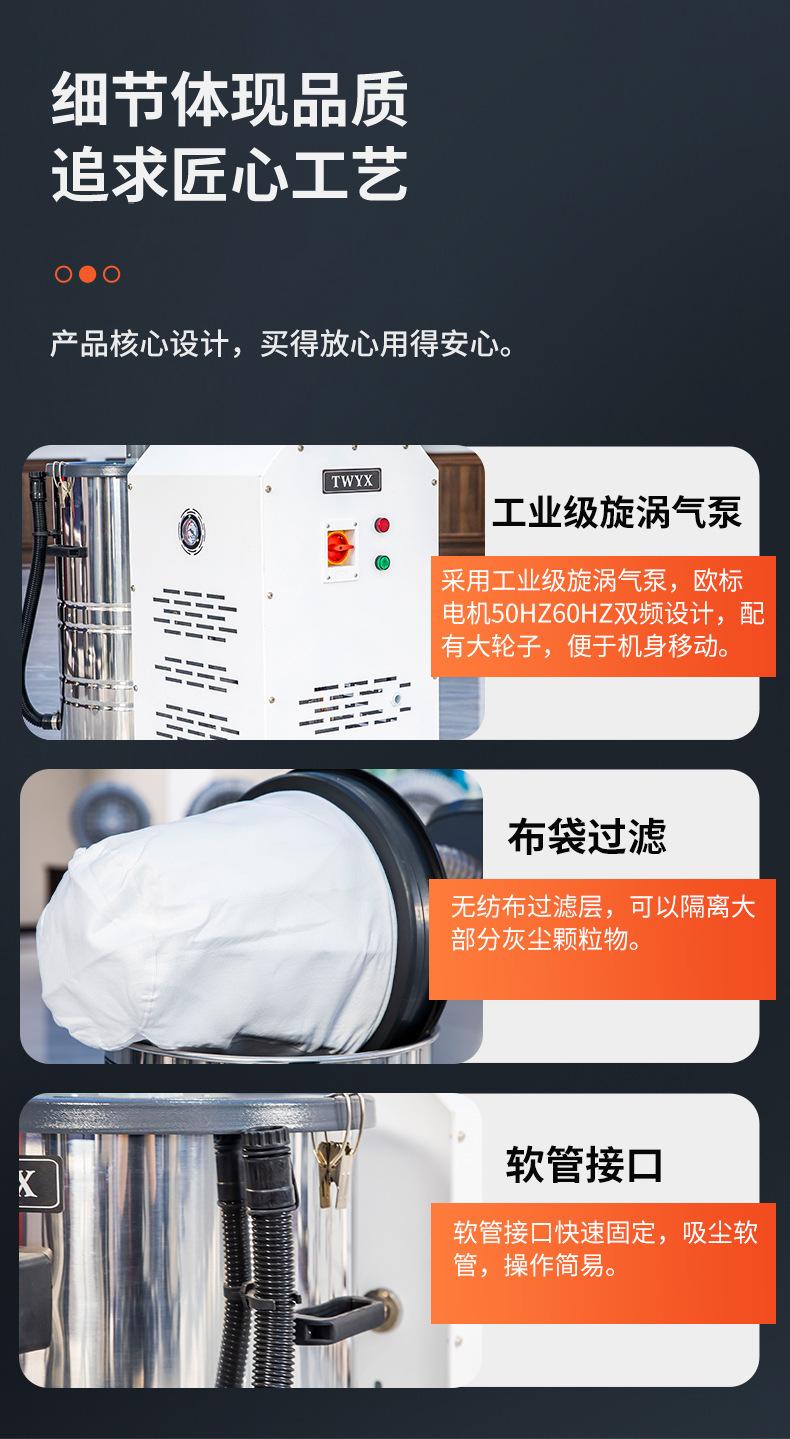 细节体现品质
追求匠心工艺

产品核心设计，买得放心用得安心。

TWYX

工业级旋涡气泵

采用工业级旋涡气泵，欧标电机50HZ60HZ双频设计，配有大轮子，便于机身移动。

布袋过滤

无纺布过滤层，可以隔离大部分灰尘颗粒物。

X

软管接口

软管接口快速固定，吸尘软管，操作简易。