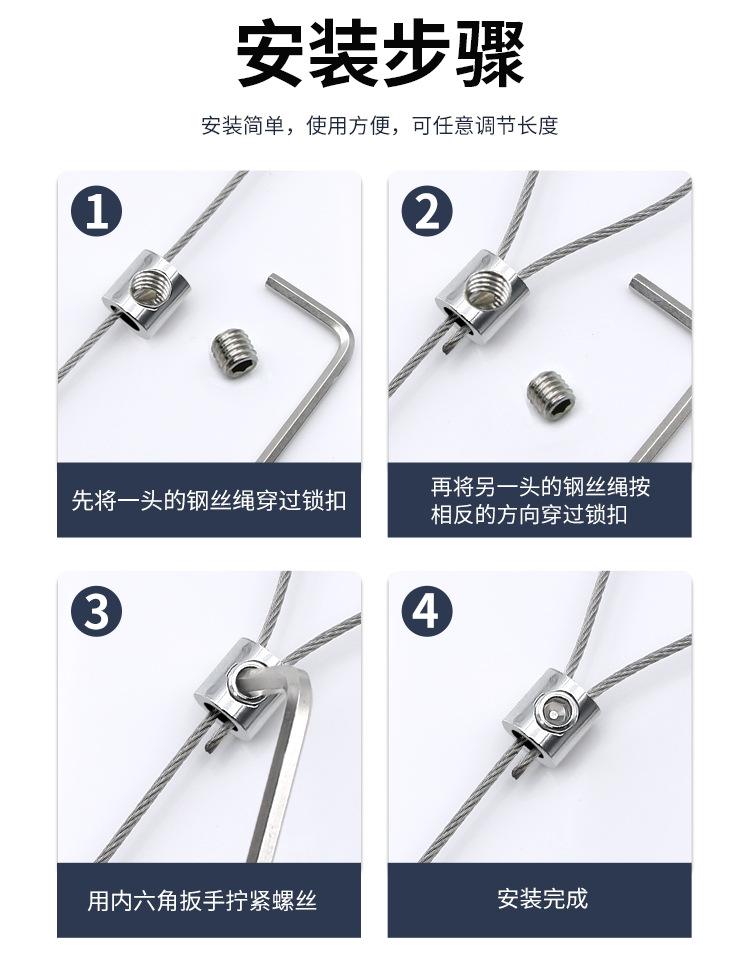 安装步骤

安装简单，使用方便，可任意调节长度

1

先将一头的钢丝绳穿过锁扣

2

再将另一头的钢丝绳按相反的方向穿过锁扣

3

用内六角扳手拧紧螺丝

4

安装完成