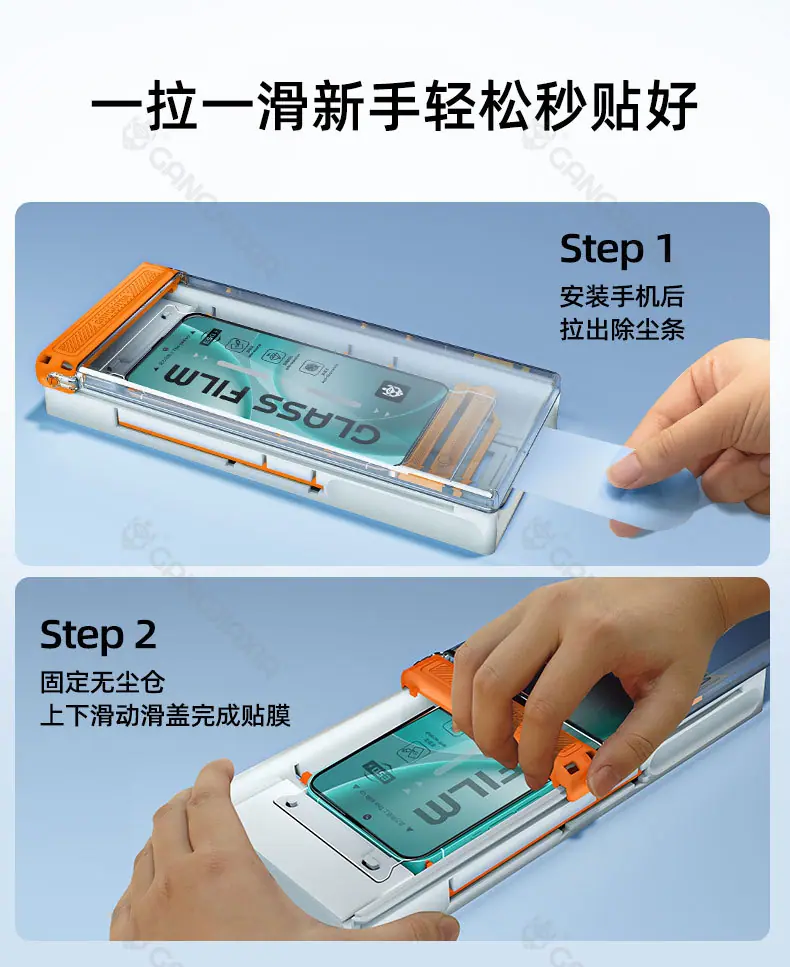 一拉一滑新手轻松秒贴好

Step 1
安装手机后
拉出除尘条

GLASS FILM

Step 2
固定无尘仓
上下滑动滑盖完成贴膜

FILM