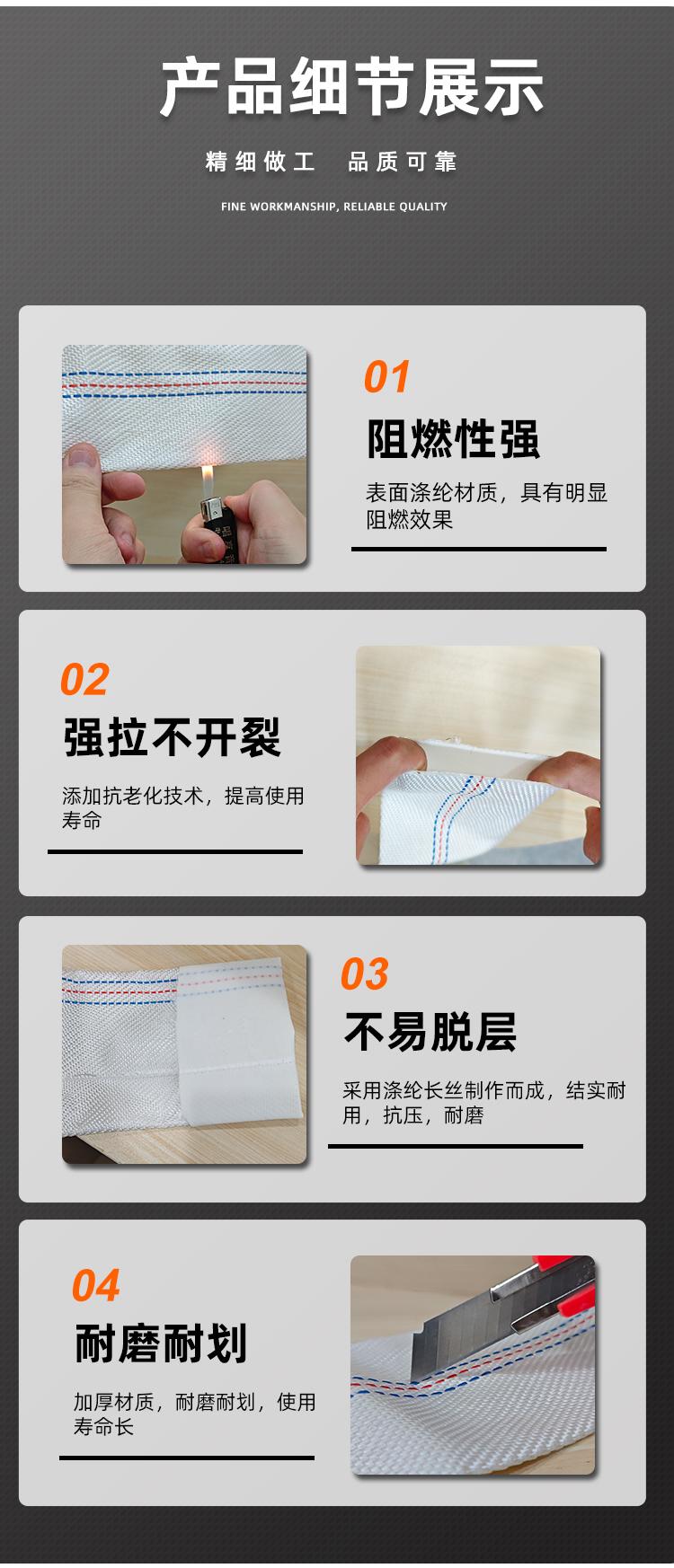 产品细节展示

精细做工　品质可靠

FINE WORKMANSHIP, RELIABLE QUALITY

01

阻燃性强

表面涤纶材质，具有明显阻燃效果

02

强拉不开裂

添加抗老化技术，提高使用寿命

03

不易脱层

采用涤纶长丝制作而成，结实耐用，抗压，耐磨

04

耐磨耐划

加厚材质，耐磨耐划，使用寿命长