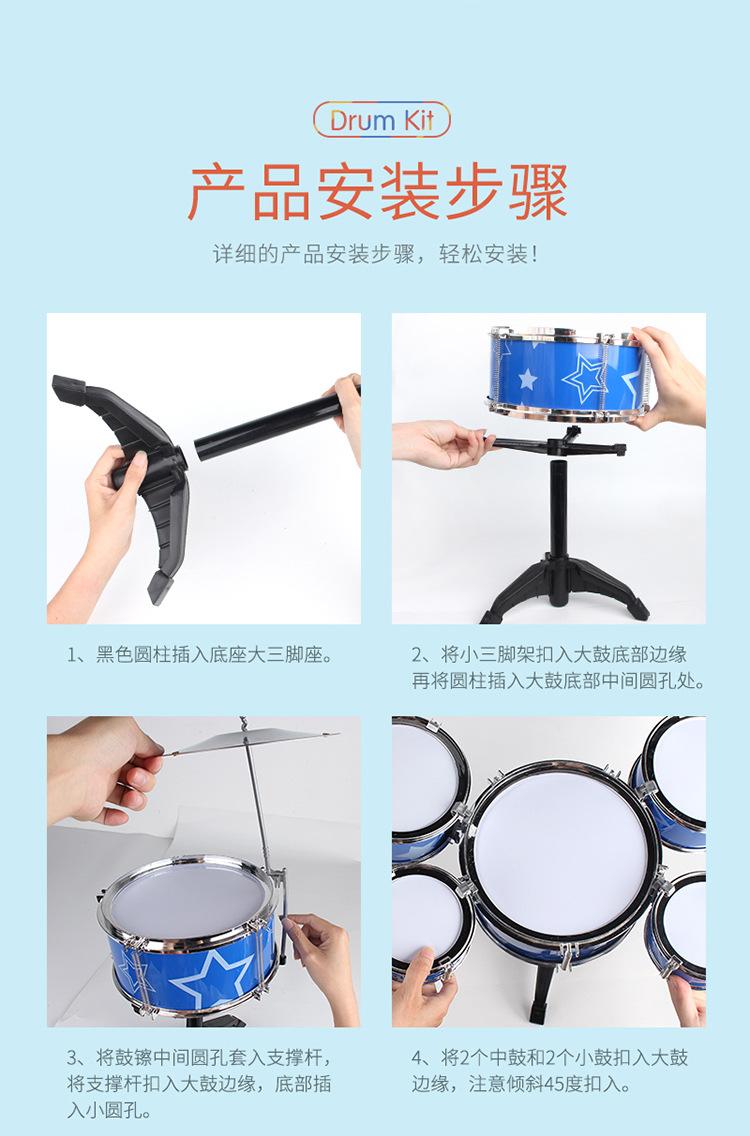 Drum Kit

产品安装步骤

详细的产品安装步骤，轻松安装！

1、黑色圆柱插入底座大三脚座。

2、将小三脚架扣入大鼓底部边缘再将圆柱插入大鼓底部中间圆孔处。

3、将鼓镲中间圆孔套入支撑杆，将支撑杆扣入大鼓边缘，底部插入小圆孔。

4、将2个中鼓和2个小鼓扣入大鼓边缘，注意倾斜45度扣入。