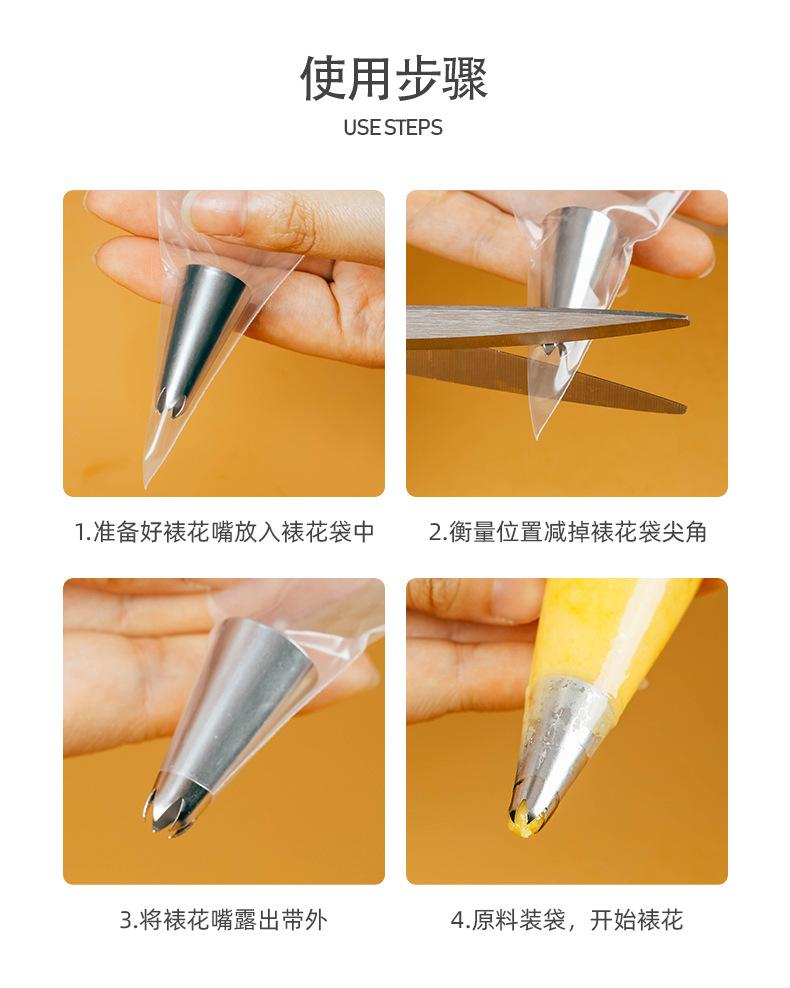 使用步骤

USE STEPS

1.准备好裱花嘴放入裱花袋中

2.衡量位置减掉裱花袋尖角

3.将裱花嘴露出带外

4.原料装袋，开始裱花