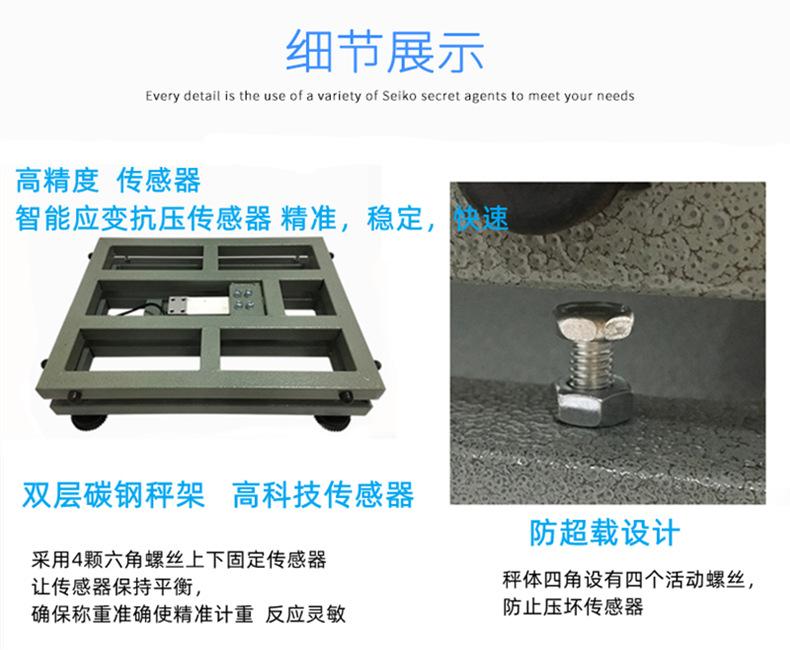 细节展示

Every detail is the use of a variety of Seiko secret agents to meet your needs

高精度 传感器

智能应变抗压传感器 精准，稳定，快速

双层碳钢秤架 高科技传感器

采用4颗六角螺丝上下固定传感器
让传感器保持平衡，
确保称重准确使精准计重 反应灵敏

防超载设计

秤体四角设有四个活动螺丝，
防止压坏传感器