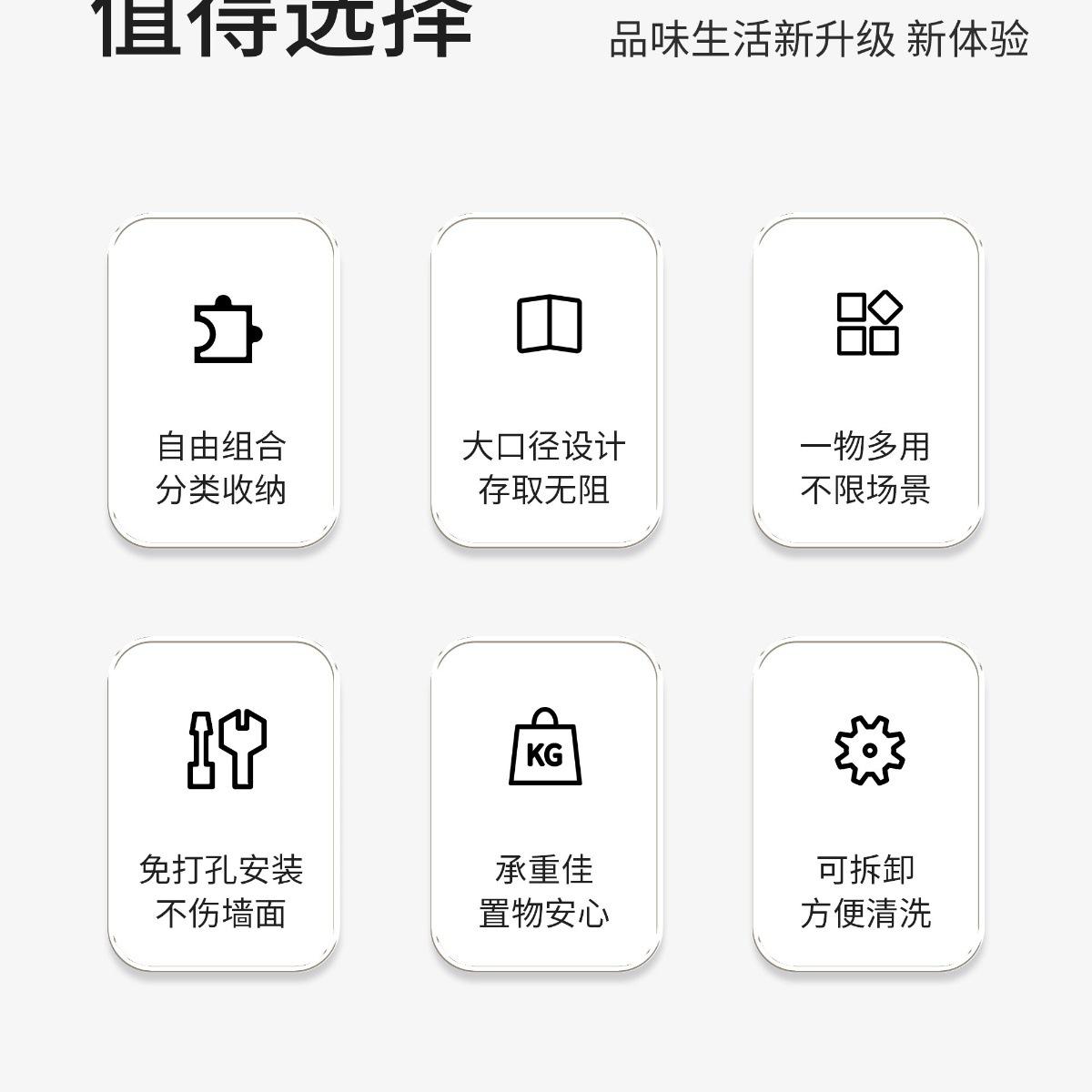 值得选择

品味生活新升级 新体验

自由组合
分类收纳

大口径设计
存取无阻

一物多用
不限场景

免打孔安装
不伤墙面

KG

承重佳
置物安心

可拆卸
方便清洗