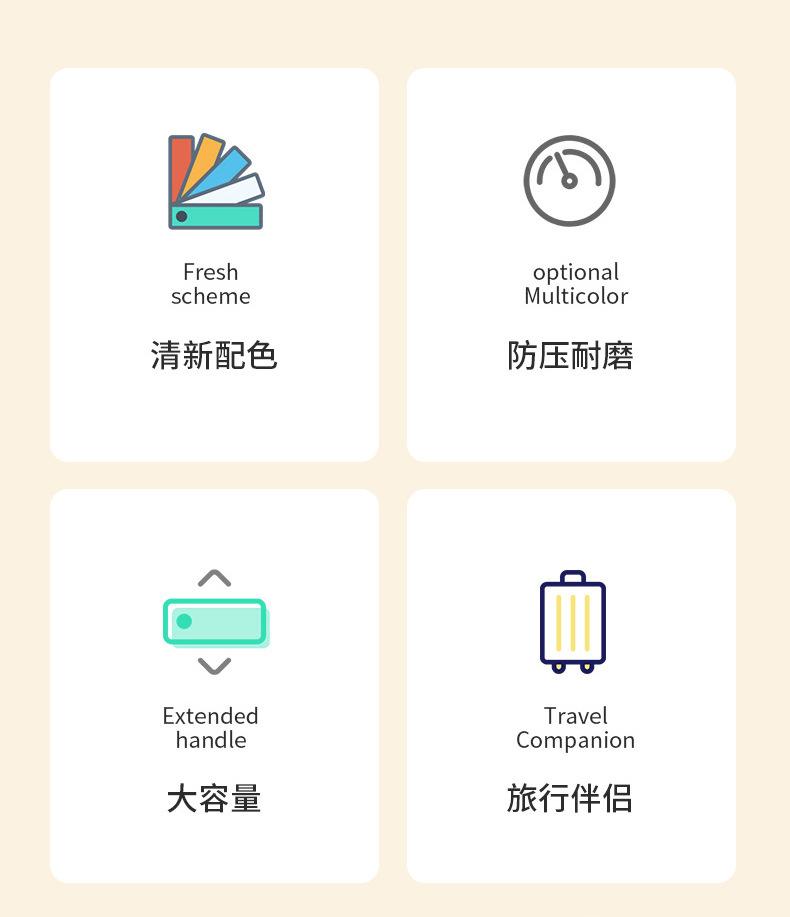 Fresh
scheme

清新配色

optional
Multicolor

防压耐磨

Extended
handle

大容量

Travel
Companion

旅行伴侣