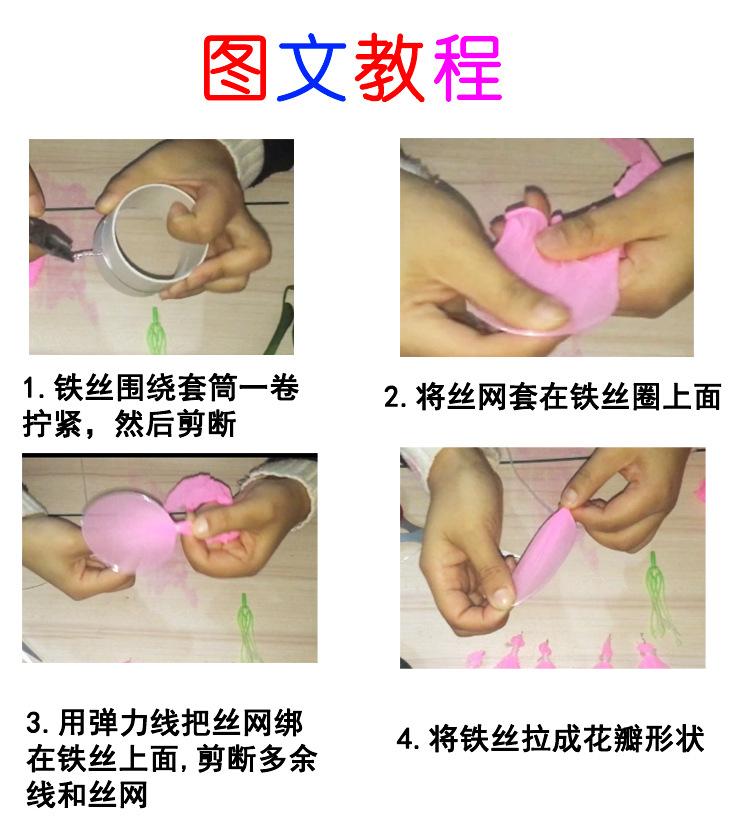 图文教程

1. 铁丝围绕套筒一卷拧紧，然后剪断

2. 将丝网套在铁丝圈上面

3. 用弹力线把丝网绑在铁丝上面，剪断多余线和丝网

4. 将铁丝拉成花瓣形状