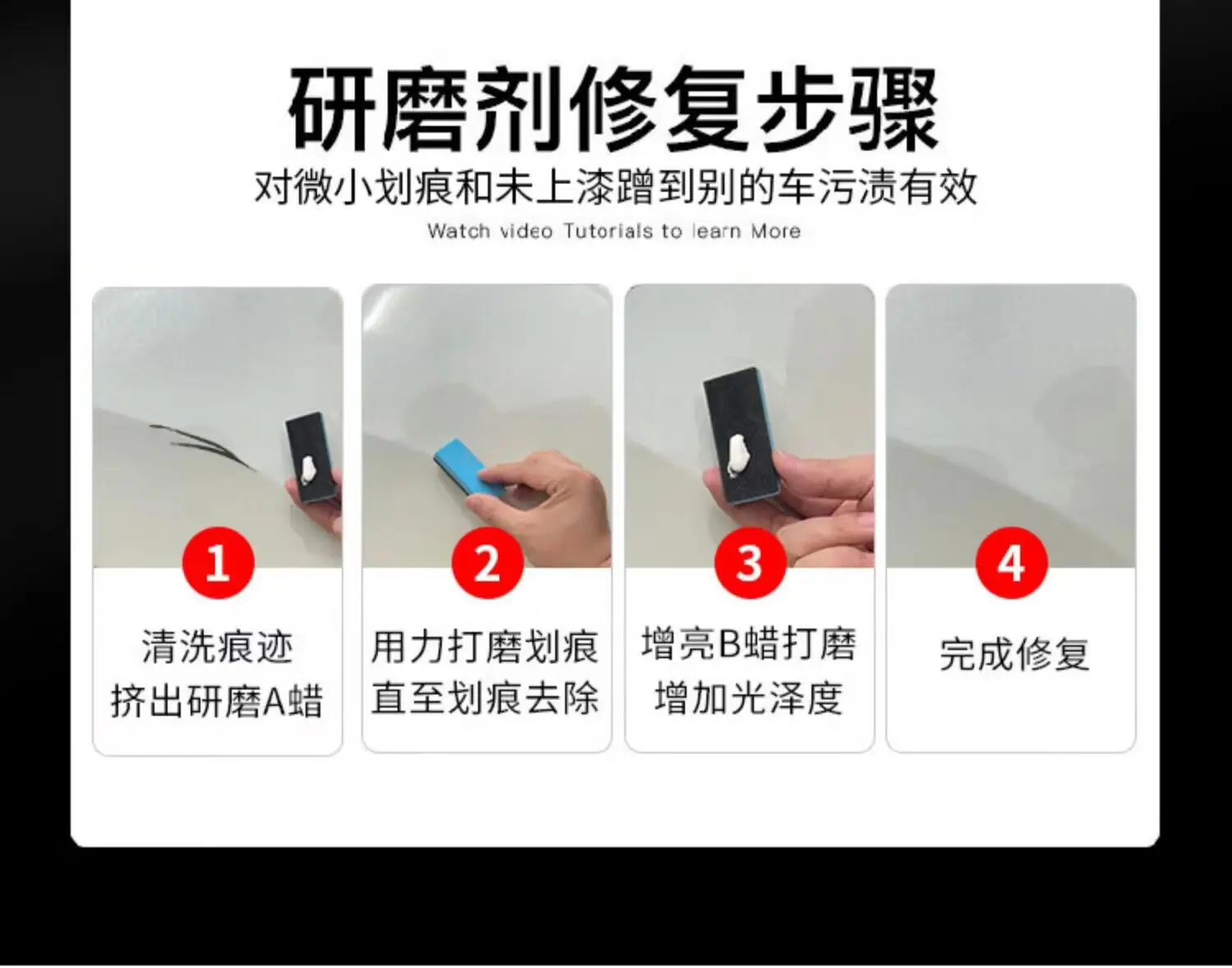 研磨剂修复步骤

对微小划痕和未上漆蹭到别的车污渍有效

Watch video Tutorials to learn More

1

清洗痕迹
挤出研磨A蜡

2

用力打磨划痕
直至划痕去除

3

增亮B蜡打磨
增加光泽度

4

完成修复